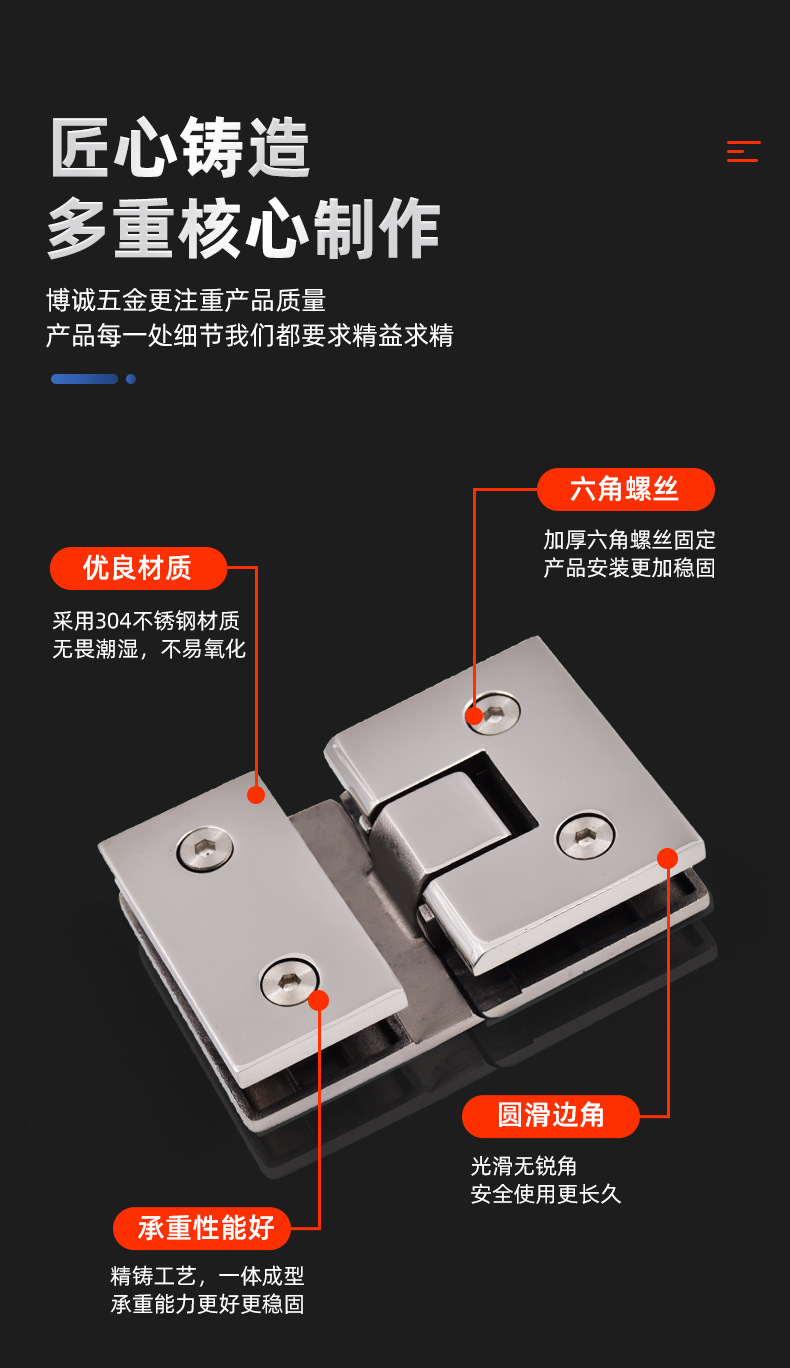 匠心铸造
多重核心制作

博诚五金更注重产品质量
产品每一处细节我们都要求精益求精

六角螺丝

加厚六角螺丝固定
产品安装更加稳固

优良材质

采用304不锈钢材质
无畏潮湿，不易氧化

圆滑边角

光滑无锐角
安全使用更长久

承重性能好

精铸工艺，一体成型
承重能力更好更稳固