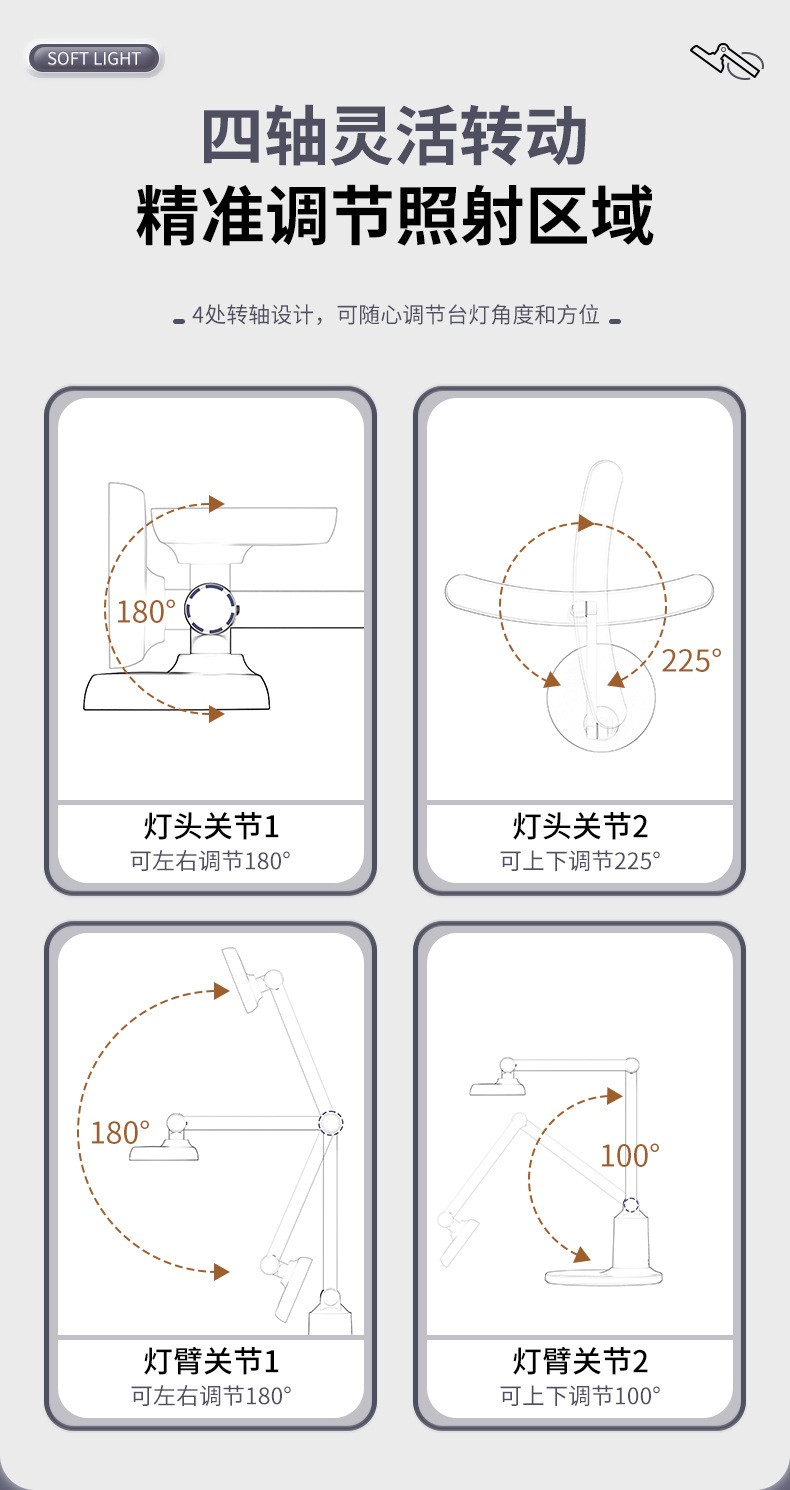 SOFT LIGHT

四轴灵活转动
精准调节照射区域

4处转轴设计，可随心调节台灯角度和方位

180°

灯头关节1
可左右调节180°

225°

灯头关节2
可上下调节225°

180°

灯臂关节1
可左右调节180°

100°

灯臂关节2
可上下调节100°