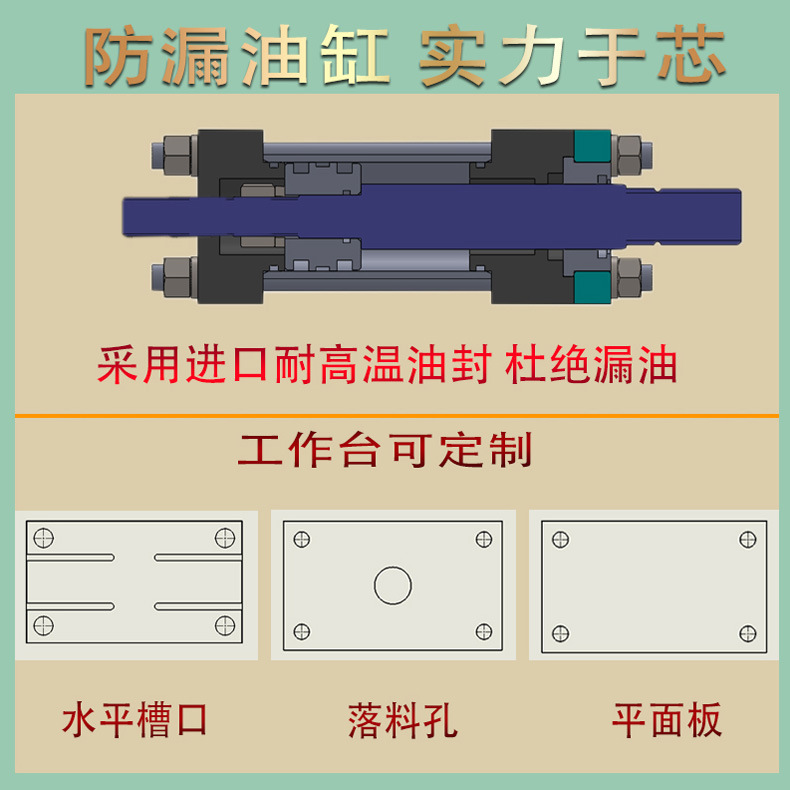 防漏油缸 实力于芯

采用进口耐高温油封 杜绝漏油

工作台可定制

水平槽口

落料孔

平面板