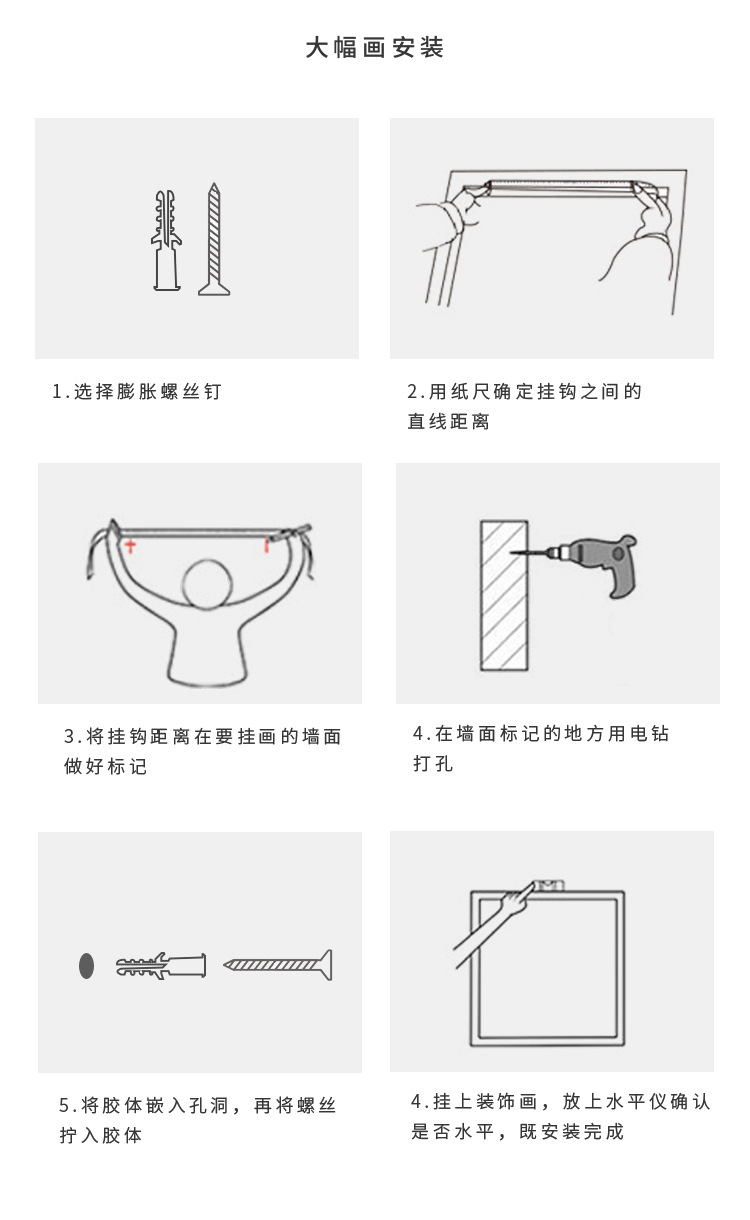 大幅画安装

1.选择膨胀螺丝钉

2.用纸尺确定挂钩之间的直线距离

3.将挂钩距离在要挂画的墙面做好标记

4.在墙面标记的地方用电钻打孔

5.将胶体嵌入孔洞，再将螺丝拧入胶体

4.挂上装饰画，放上水平仪确认是否水平，既安装完成