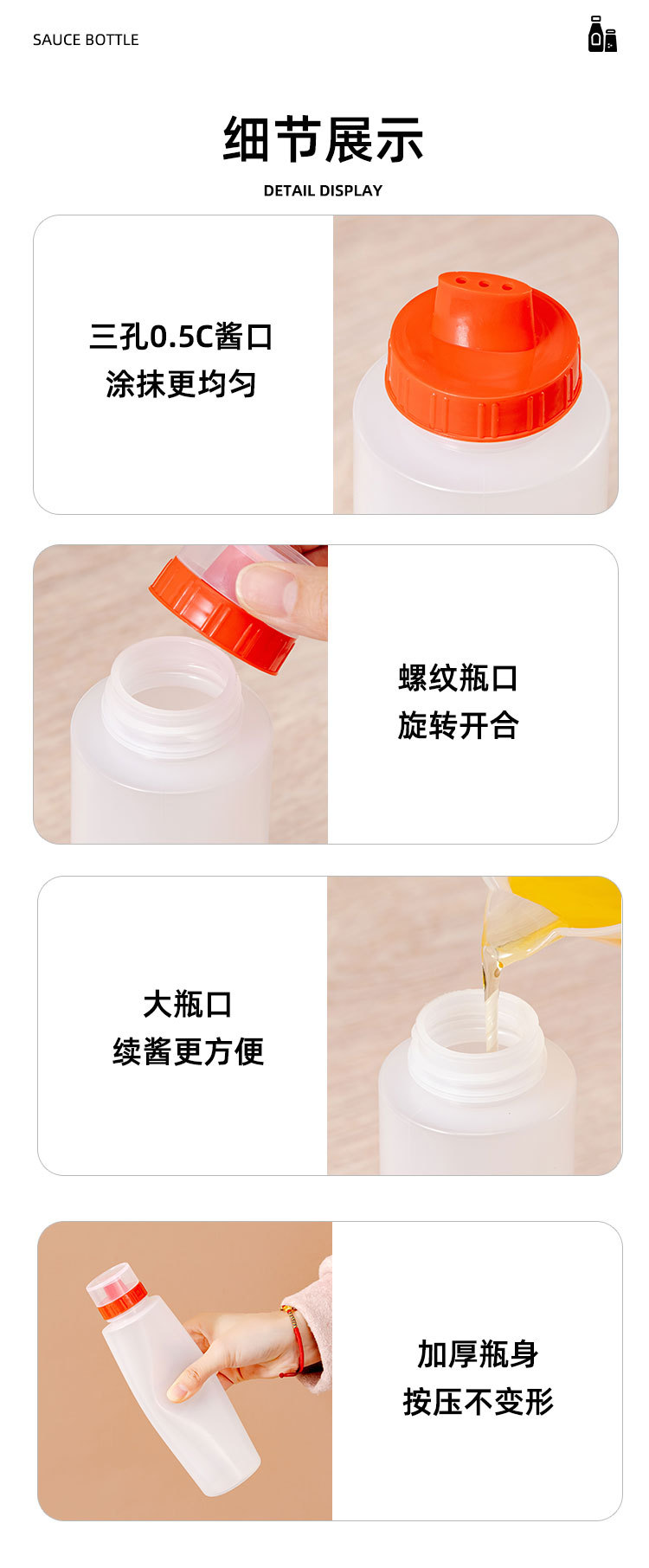 SAUCE BOTTLE

细节展示

DETAIL DISPLAY

三孔0.5C酱口
涂抹更均匀

螺纹瓶口
旋转开合

大瓶口
续酱更方便

加厚瓶身
按压不变形