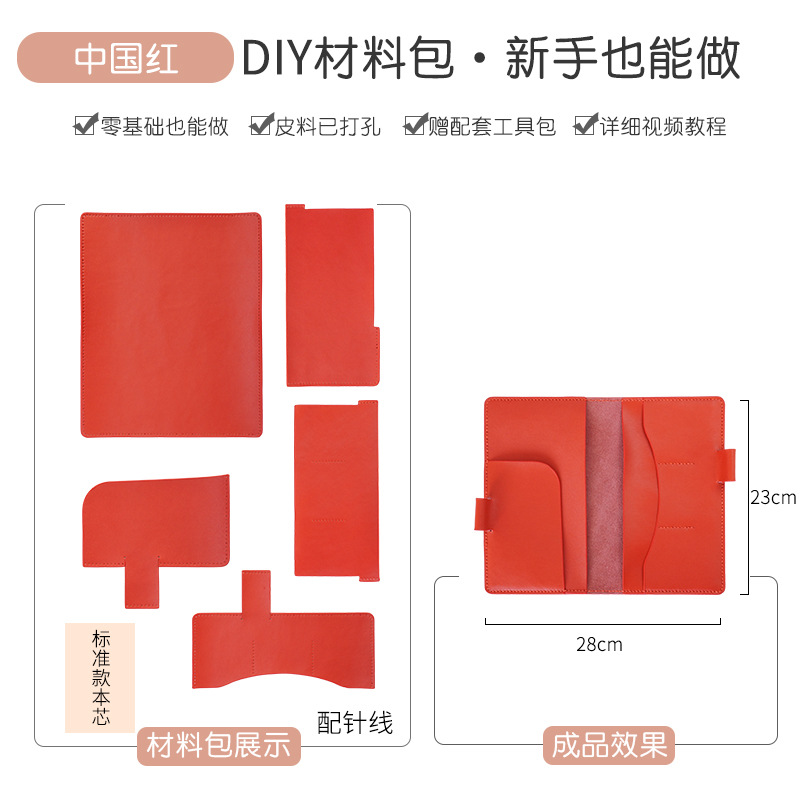 中国红

DIY材料包・新手也能做

零基础也能做　皮料已打孔　赠配套工具包　详细视频教程

标准款本芯

配针线

材料包展示

23cm

28cm

成品效果