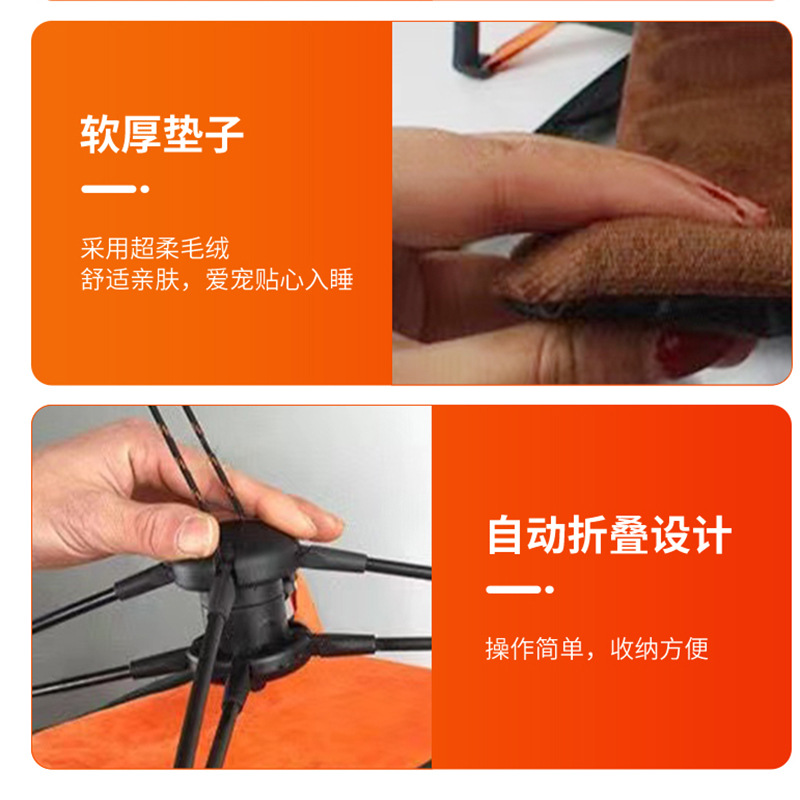 软厚垫子

采用超柔毛绒
舒适亲肤，爱宠贴心入睡

自动折叠设计

操作简单，收纳方便