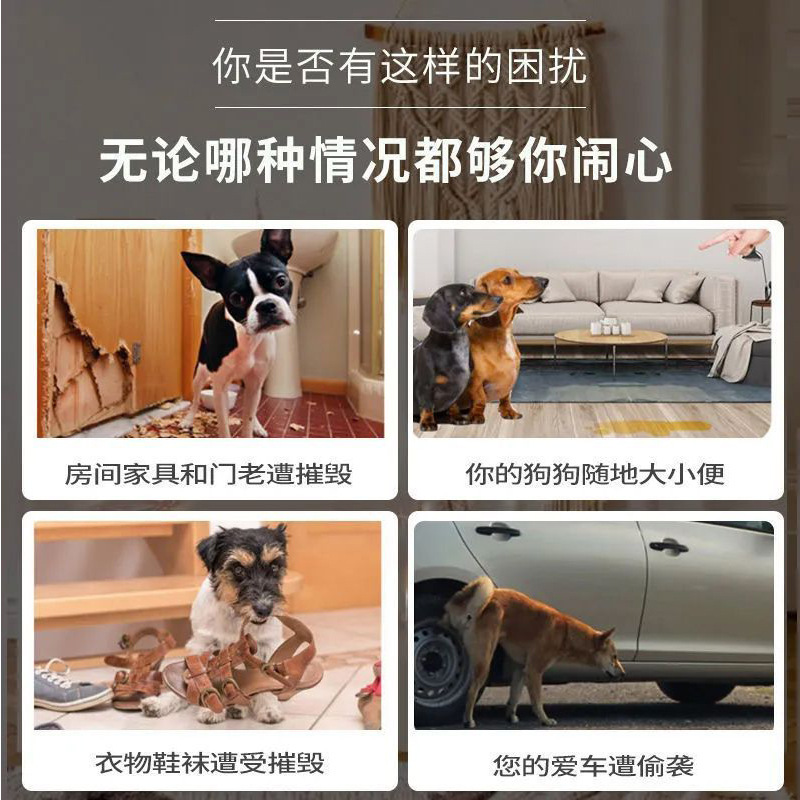 你是否有这样的困扰

无论哪种情况都够你闹心

房间家具和门老遭摧毁

你的狗狗随地大小便

衣物鞋袜遭受摧毁

您的爱车遭偷袭