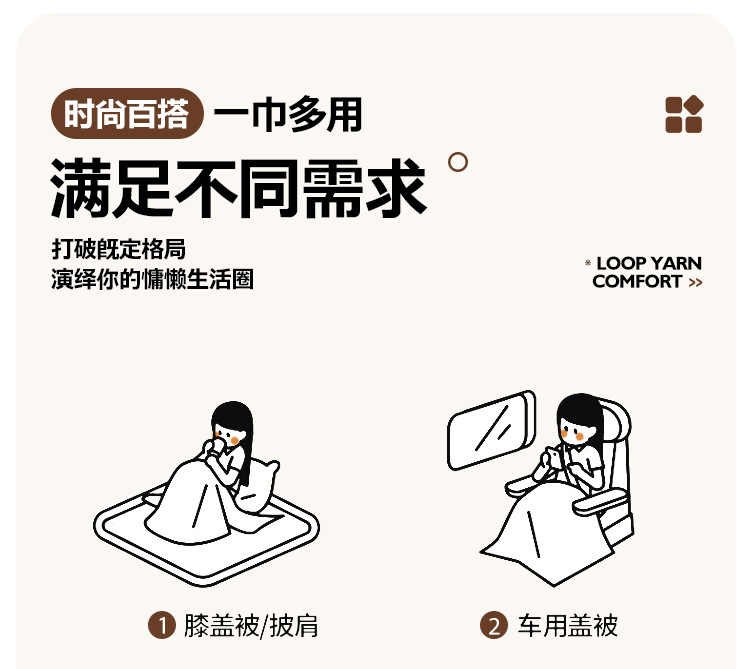 时尚百搭 一巾多用

满足不同需求

打破既定格局
演绎你的慵懒生活圈

* LOOP YARN COMFORT >>

1 膝盖被/披肩

2 车用盖被