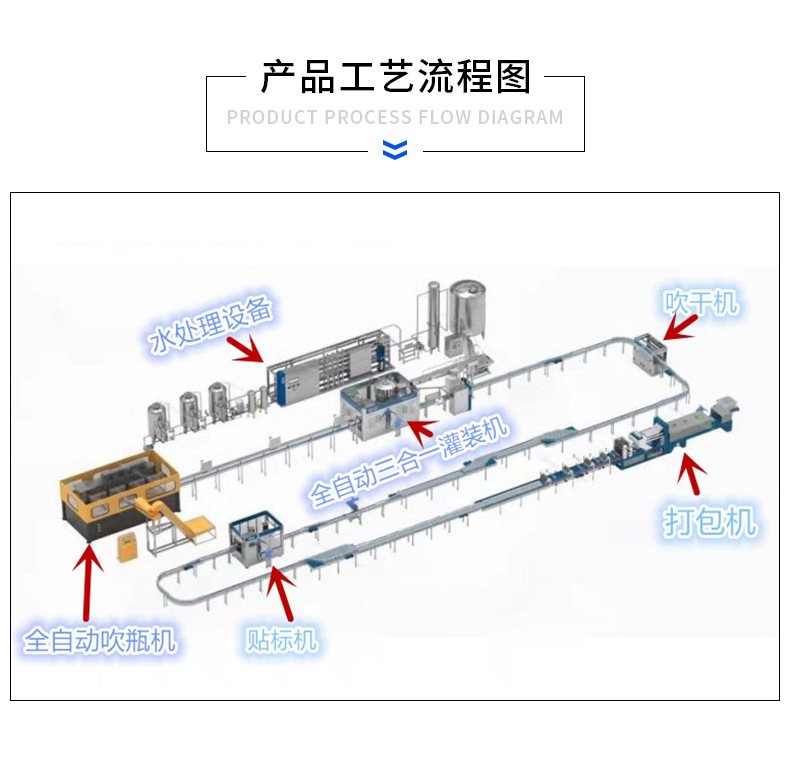 产品工艺流程图
PRODUCT PROCESS FLOW DIAGRAM

水处理设备

吹干机

全自动三合一灌装机

打包机

全自动吹瓶机

贴标机