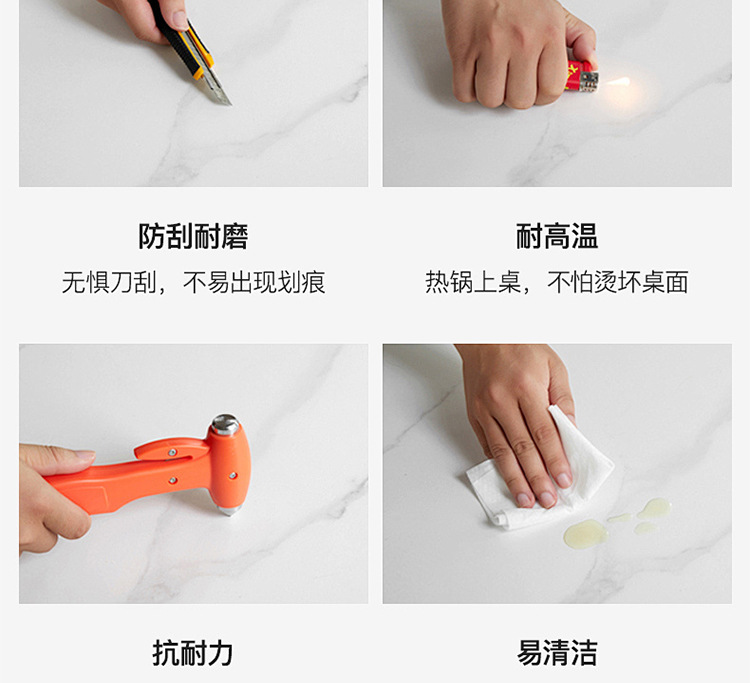 防刮耐磨
无惧刀刮，不易出现划痕

耐高温
热锅上桌，不怕烫坏桌面

抗耐力

易清洁