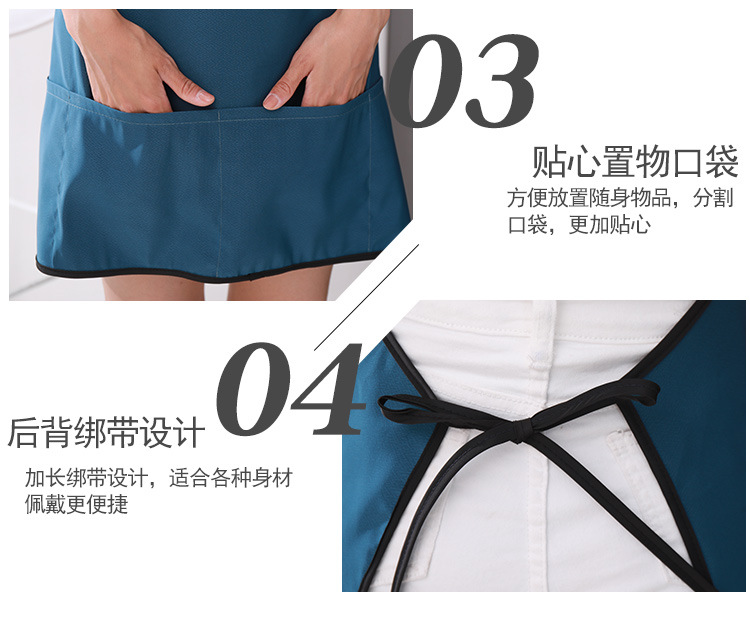 03

贴心置物口袋

方便放置随身物品，分割口袋，更加贴心

04

后背绑带设计

加长绑带设计，适合各种身材佩戴更便捷