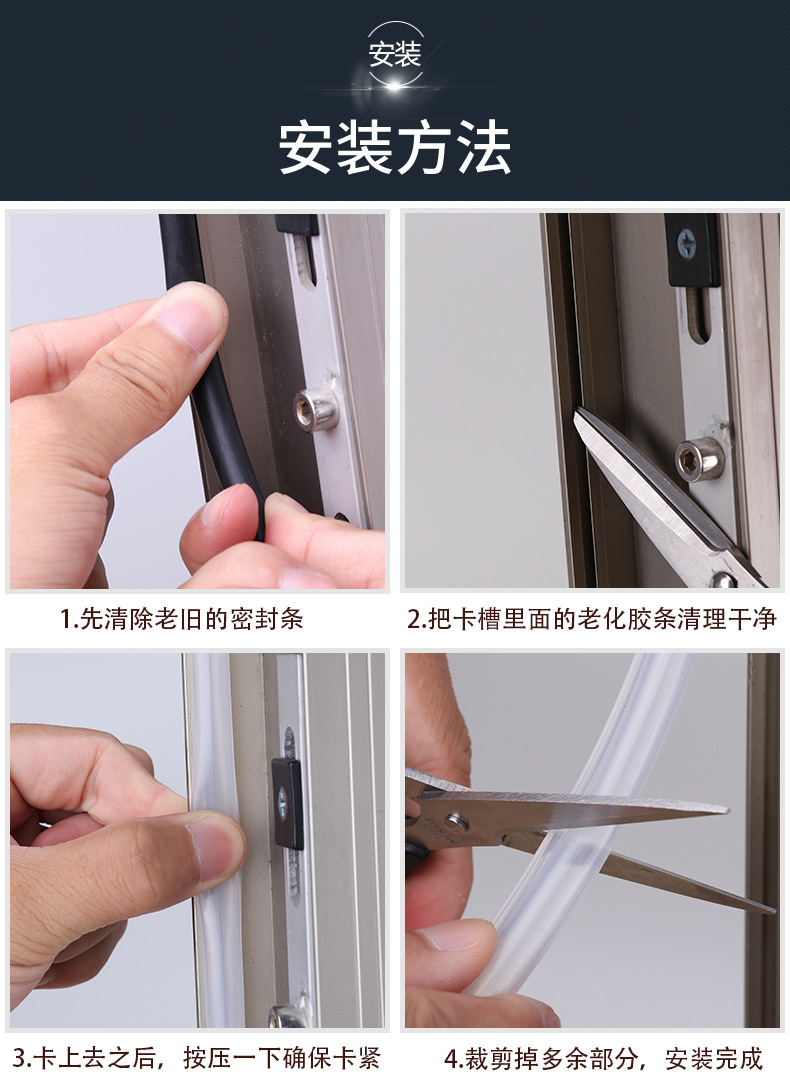 安装

安装方法

1.先清除老旧的密封条

2.把卡槽里面的老化胶条清理干净

3.卡上去之后，按压一下确保卡紧

4.裁剪掉多余部分，安装完成