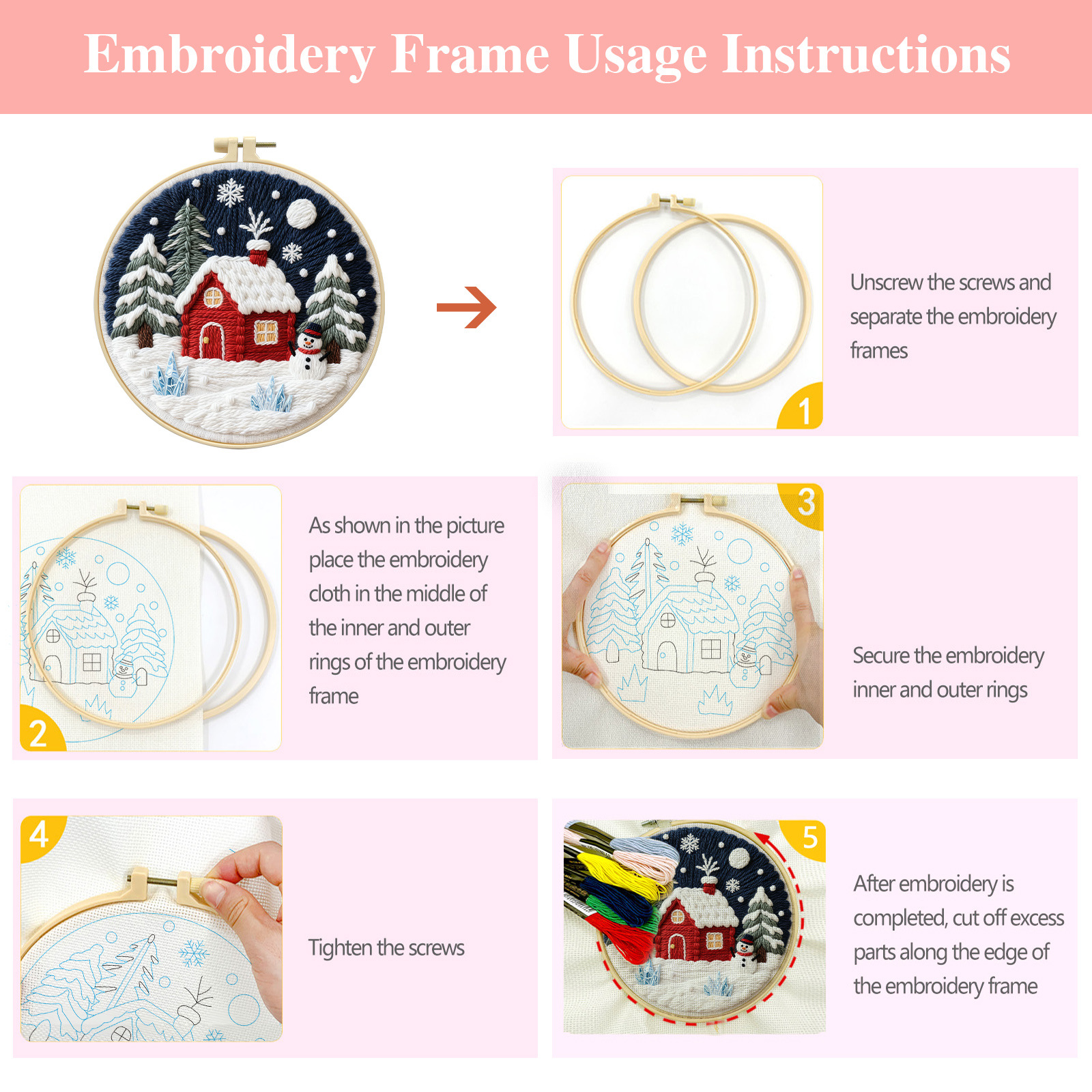 Embroidery Frame Usage Instructions

1

Unscrew the screws and separate the embroidery frames

2

As shown in the picture place the embroidery cloth in the middle of the inner and outer rings of the embroidery frame

3

Secure the embroidery inner and outer rings

4

Tighten the screws

5

After embroidery is completed, cut off excess parts along the edge of the embroidery frame