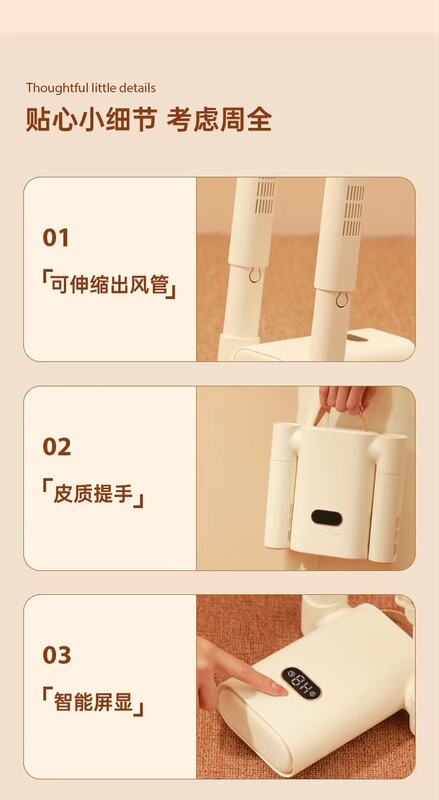 Thoughtful little details

贴心小细节 考虑周全

01

「可伸缩出风管」

02

「皮质提手」

03

「智能屏显」