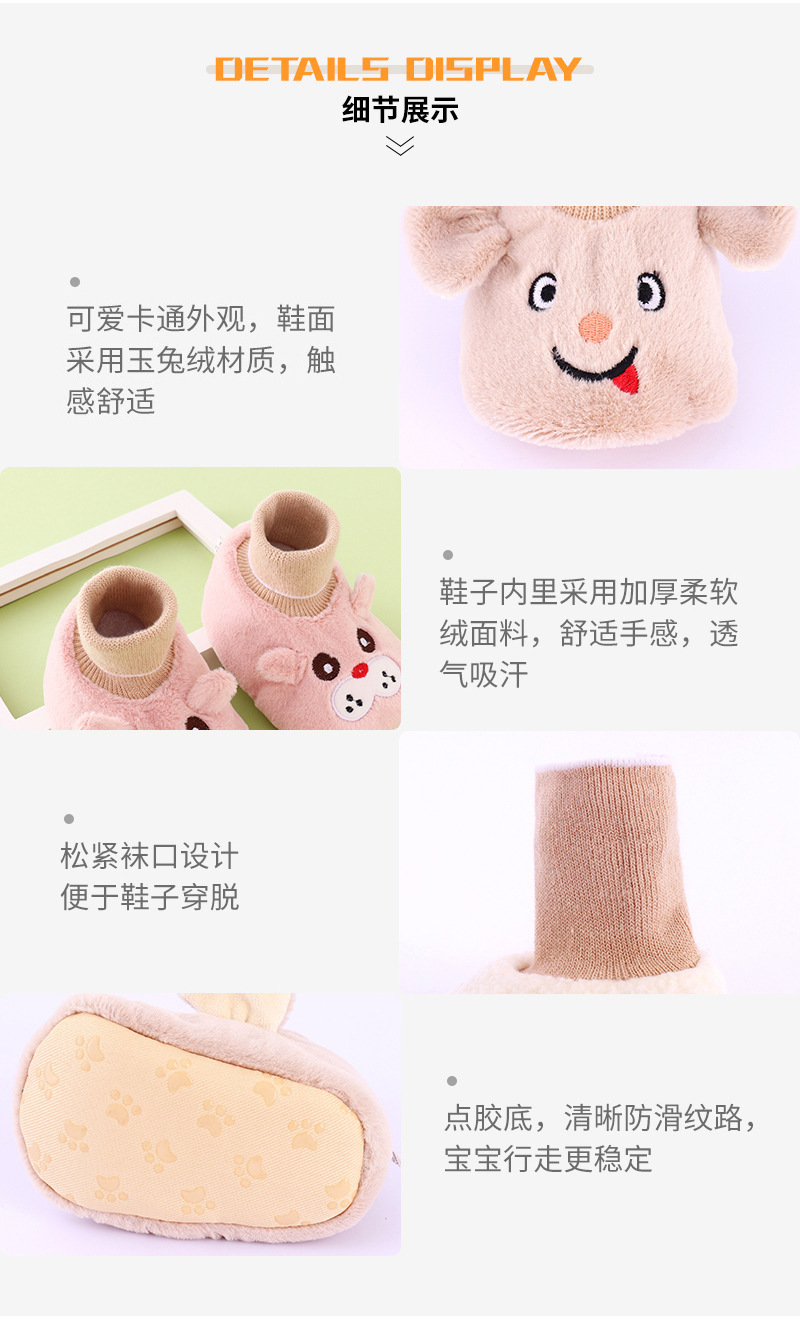 DETAILS DISPLAY
细节展示

可爱卡通外观，鞋面采用玉兔绒材质，触感舒适

鞋子内里采用加厚柔软绒面料，舒适手感，透气吸汗

松紧袜口设计
便于鞋子穿脱

点胶底，清晰防滑纹路，宝宝行走更稳定