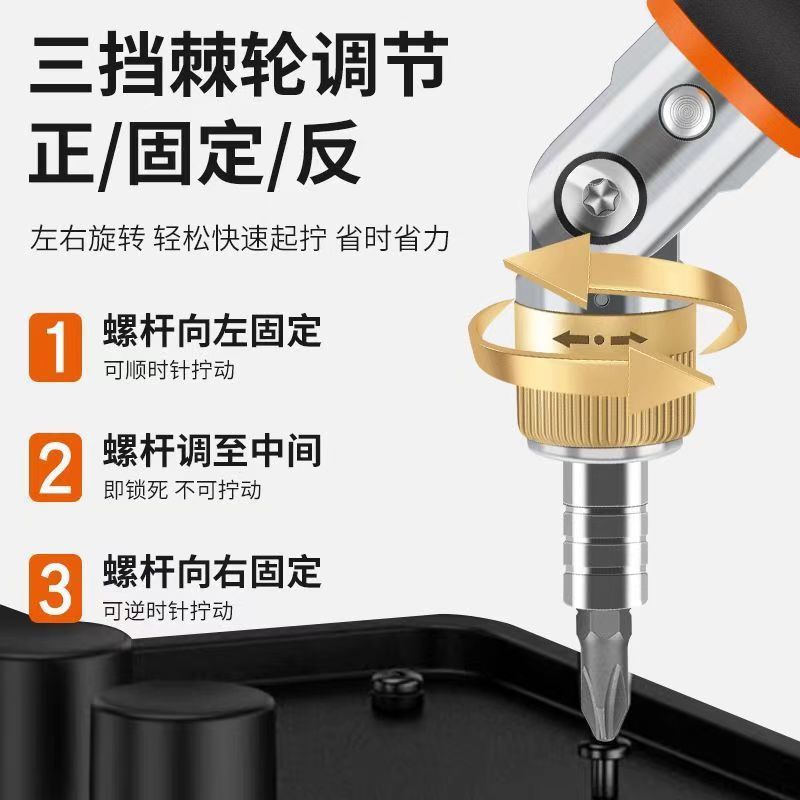 三挡棘轮调节
正/固定/反

左右旋转 轻松快速起拧 省时省力

1
螺杆向左固定
可顺时针拧动

2
螺杆调至中间
即锁死 不可拧动

3
螺杆向右固定
可逆时针拧动