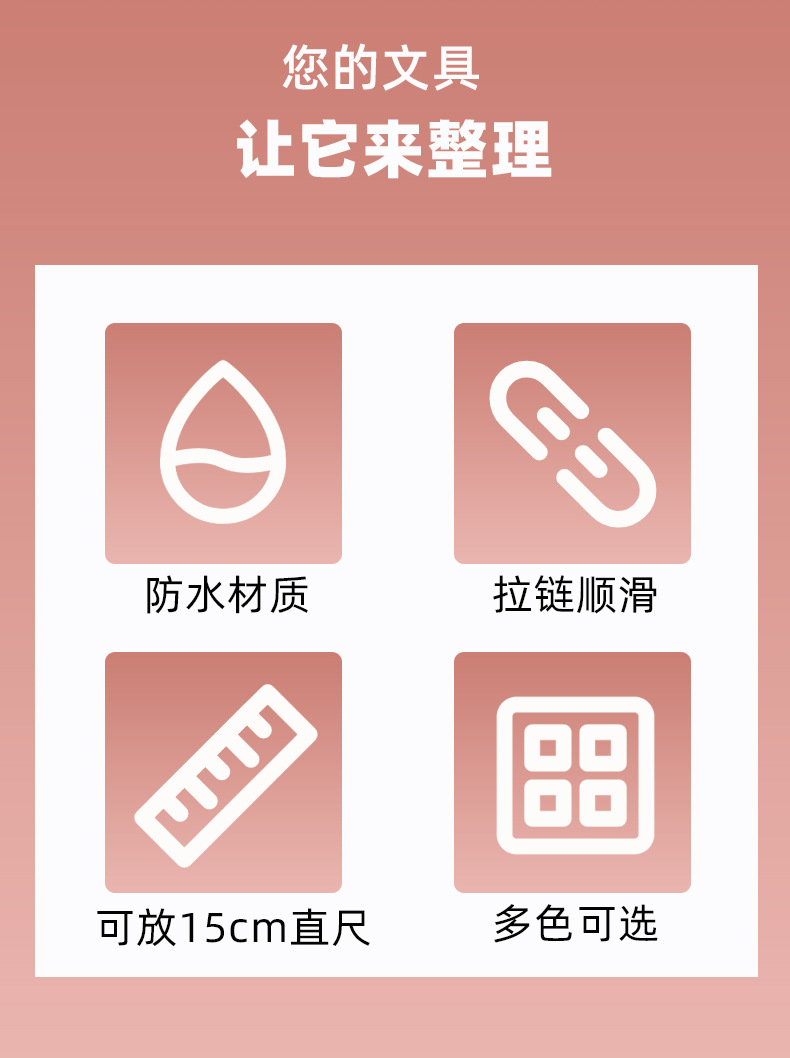 您的文具

让它来整理

防水材质

拉链顺滑

可放15cm直尺

多色可选