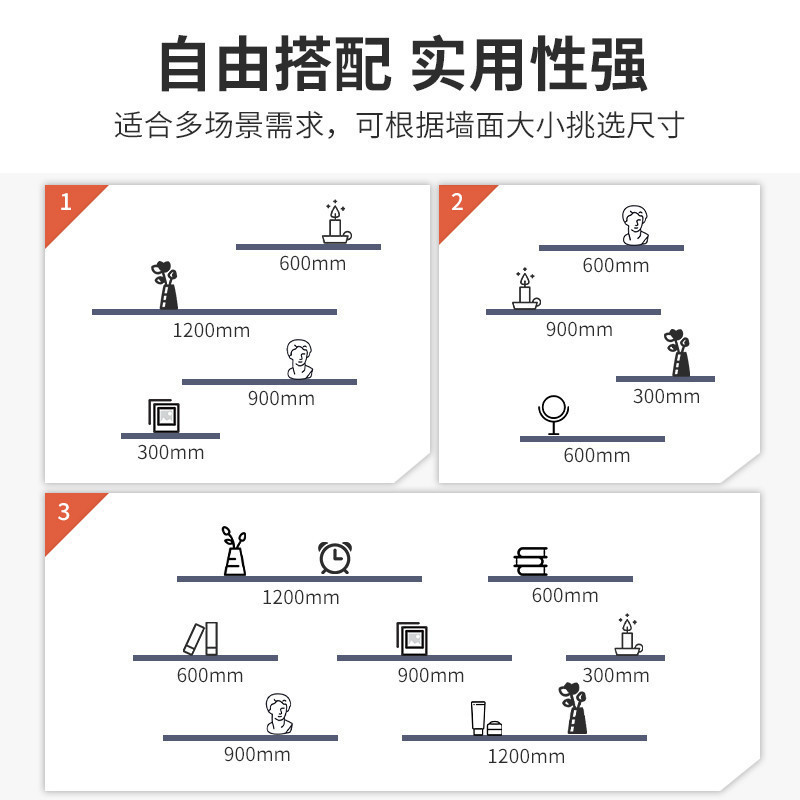 自由搭配 实用性强

适合多场景需求，可根据墙面大小挑选尺寸

1

600mm

1200mm

900mm

300mm

2

600mm

900mm

300mm

600mm

3

1200mm

600mm

600mm

900mm

300mm

900mm

1200mm