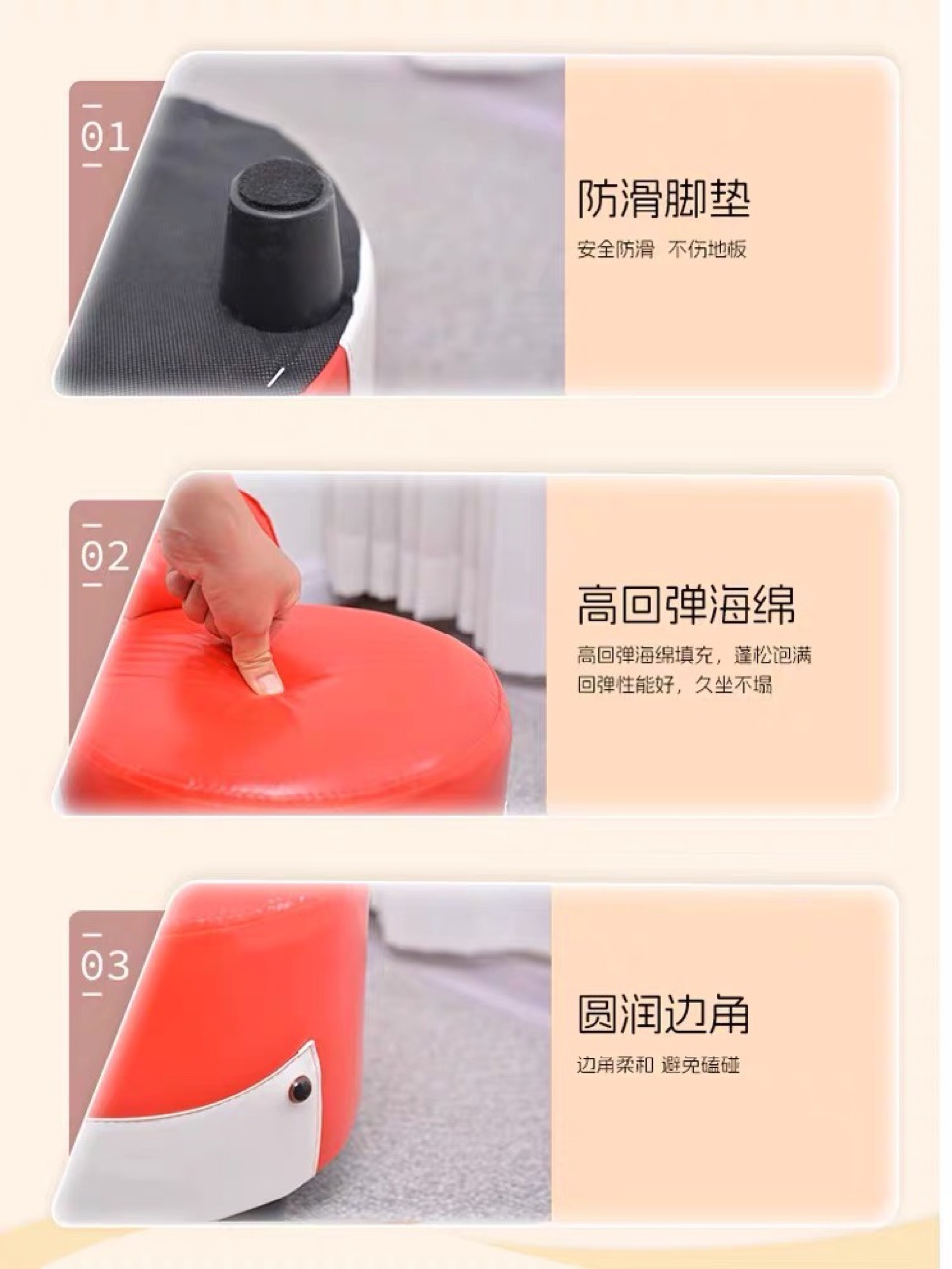 01

防滑脚垫

安全防滑 不伤地板

02

高回弹海绵

高回弹海绵填充，蓬松饱满
回弹性能好，久坐不塌

03

圆润边角

边角柔和 避免磕碰