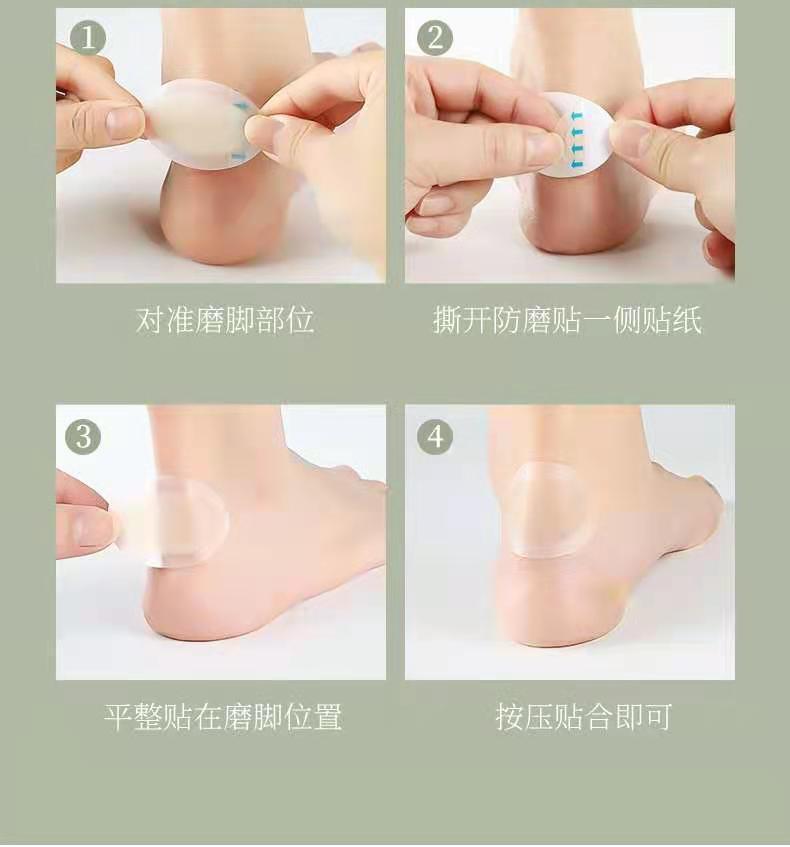 1

对准磨脚部位

2

撕开防磨贴一侧贴纸

3

平整贴在磨脚位置

4

按压贴合即可