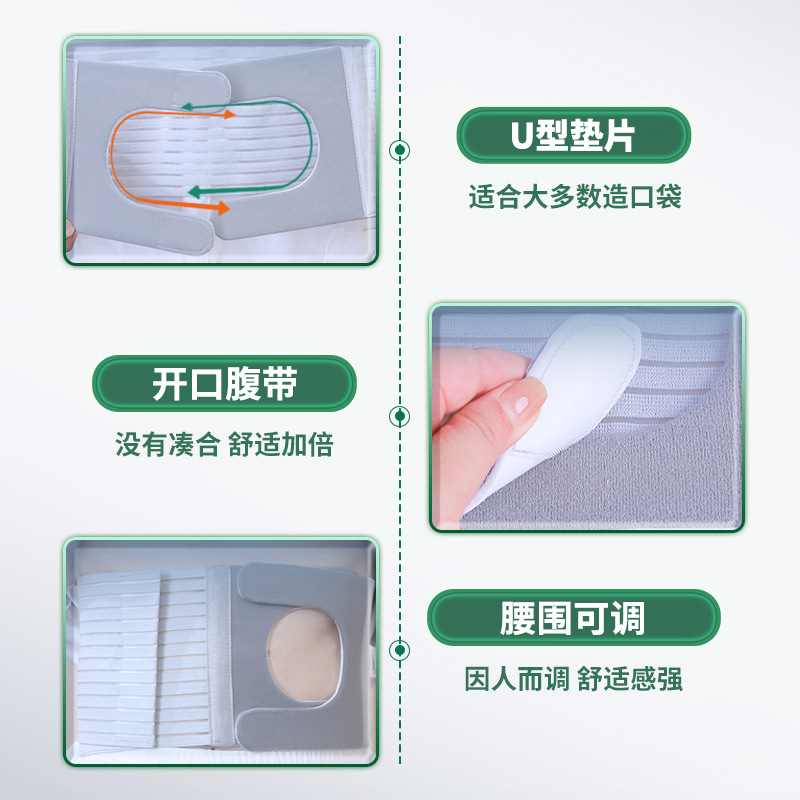 U型垫片

适合大多数造口袋

开口腹带

没有凑合 舒适加倍

腰围可调

因人而调 舒适感强