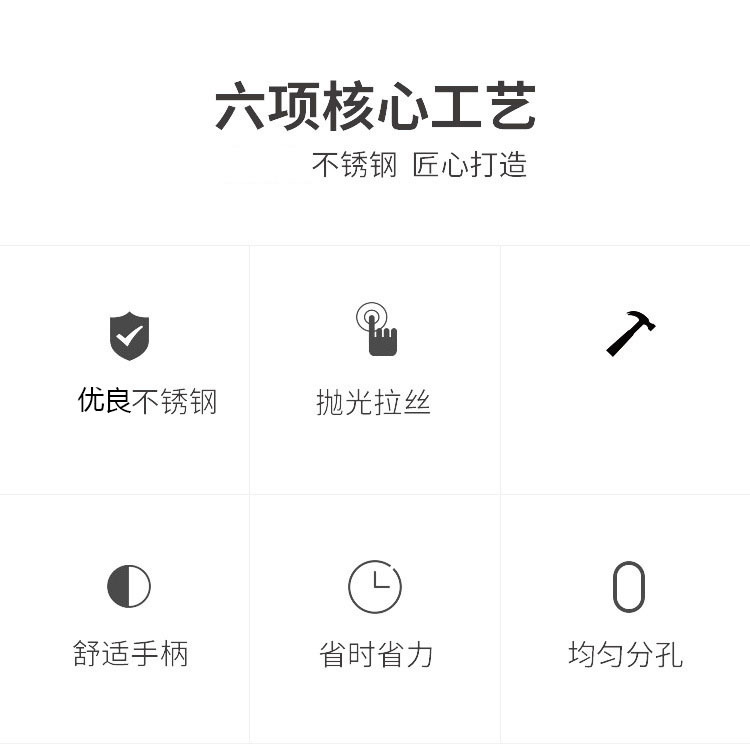 六项核心工艺

不锈钢 匠心打造

优良不锈钢

抛光拉丝

舒适手柄

省时省力

均匀分孔