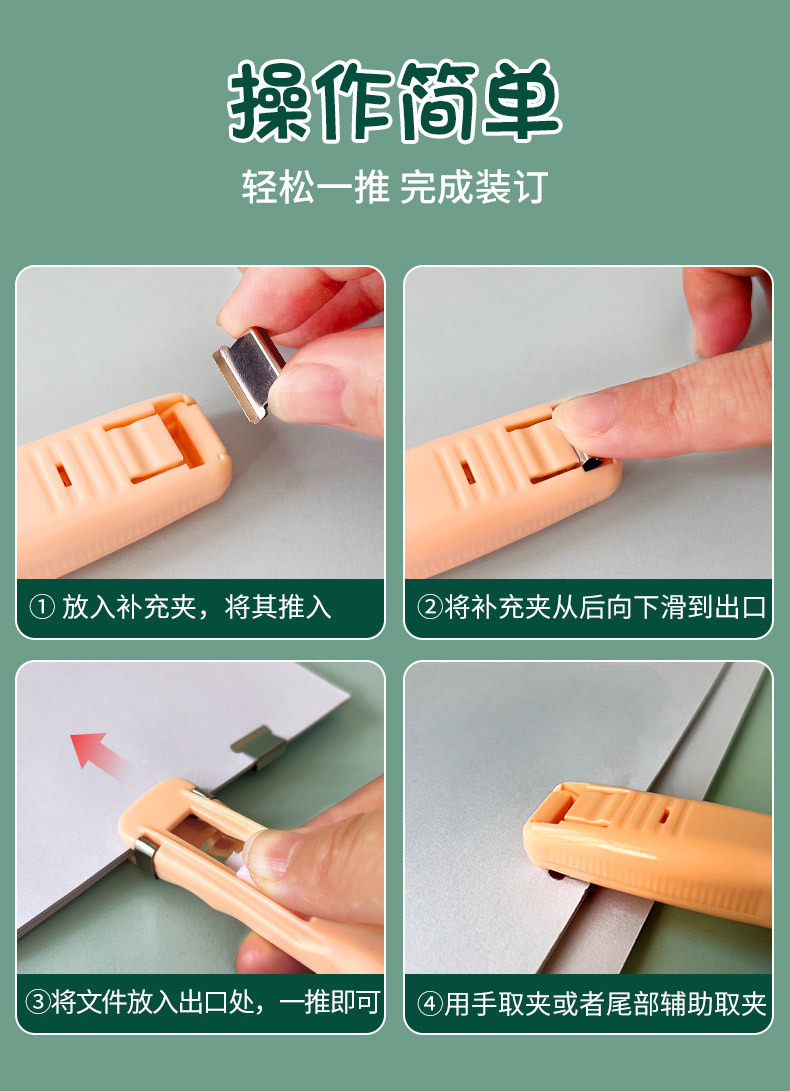 操作简单

轻松一推 完成装订

① 放入补充夹，将其推入

②将补充夹从后向下滑到出口

③将文件放入出口处，一推即可

④用手取夹或者尾部辅助取夹