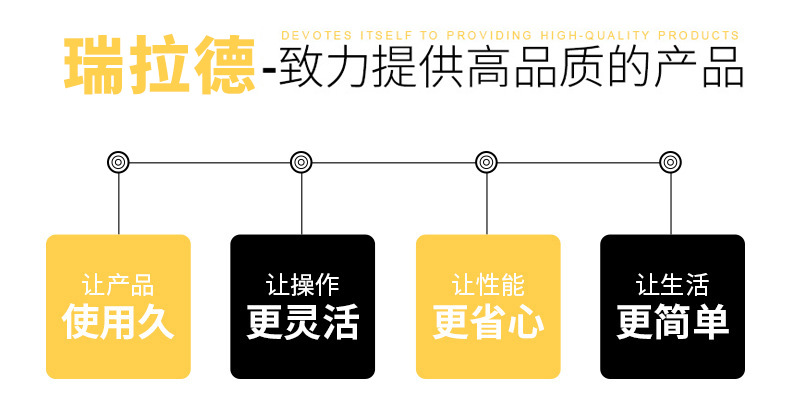 DEVOTES ITSELF TO PROVIDING HIGH-QUALITY PRODUCTS
瑞拉德-致力提供高品质的产品

让产品
使用久

让操作
更灵活

让性能
更省心

让生活
更简单