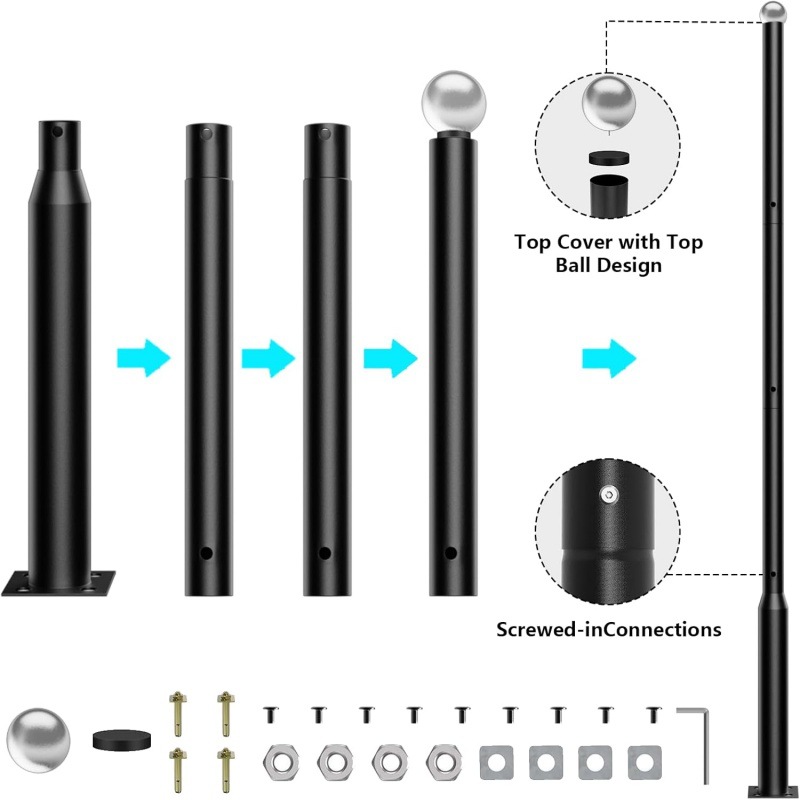 Top Cover with Top Ball Design

Screwed-inConnections