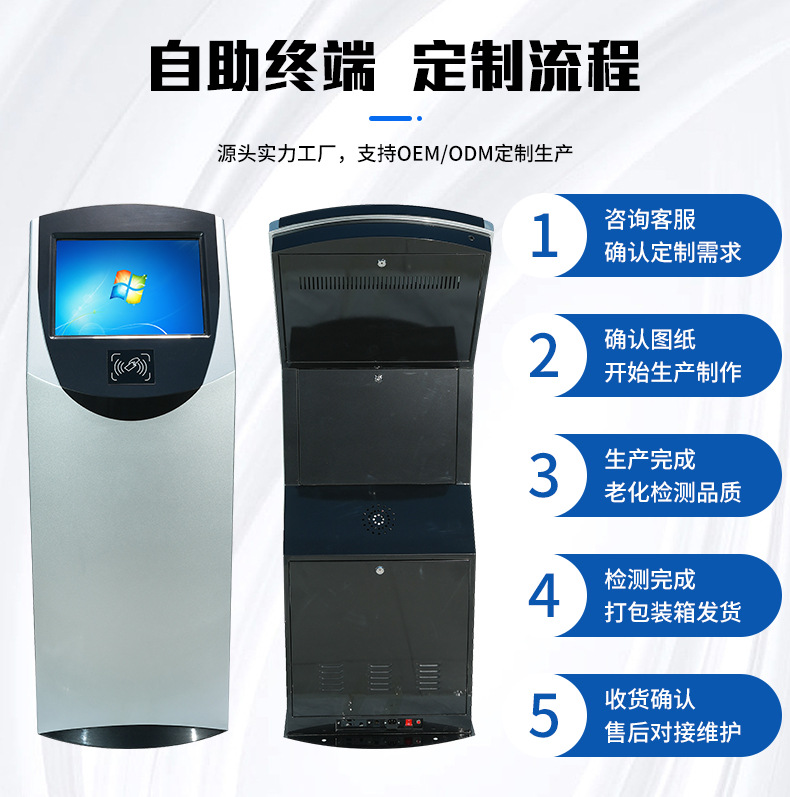 自助终端 定制流程

源头实力工厂，支持OEM/ODM定制生产

1
咨询客服
确认定制需求

2
确认图纸
开始生产制作

3
生产完成
老化检测品质

4
检测完成
打包装箱发货

5
收货确认
售后对接维护