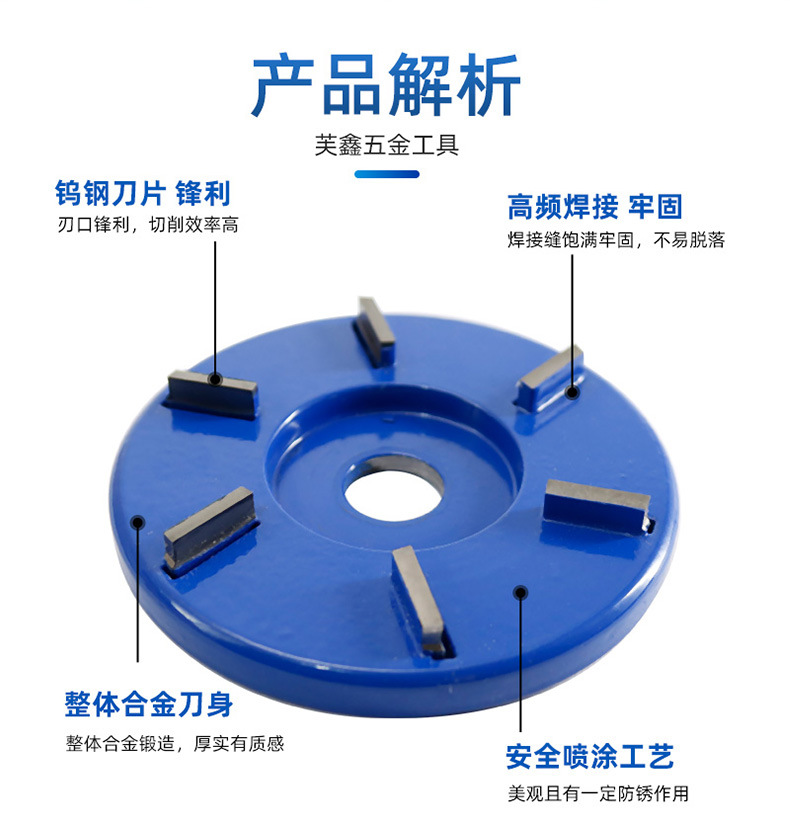 产品解析
芙鑫五金工具

钨钢刀片 锋利
刃口锋利，切削效率高

高频焊接 牢固
焊接缝饱满牢固，不易脱落

整体合金刀身
整体合金锻造，厚实有质感

安全喷涂工艺
美观且有一定防锈作用