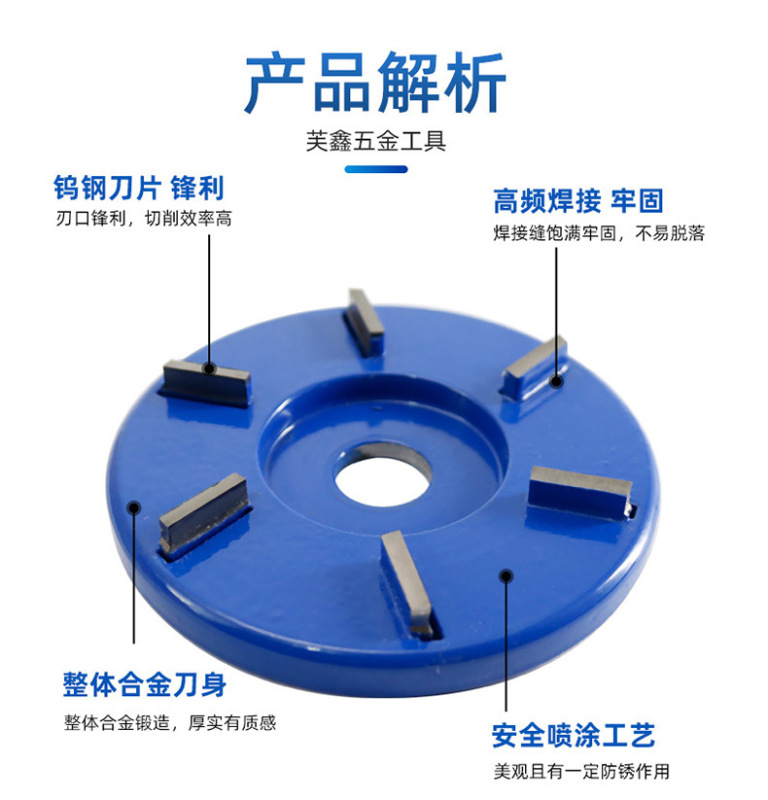 产品解析

芙鑫五金工具

钨钢刀片 锋利

刃口锋利，切削效率高

高频焊接 牢固

焊接缝饱满牢固，不易脱落

整体合金刀身

整体合金锻造，厚实有质感

安全喷涂工艺

美观且有一定防锈作用