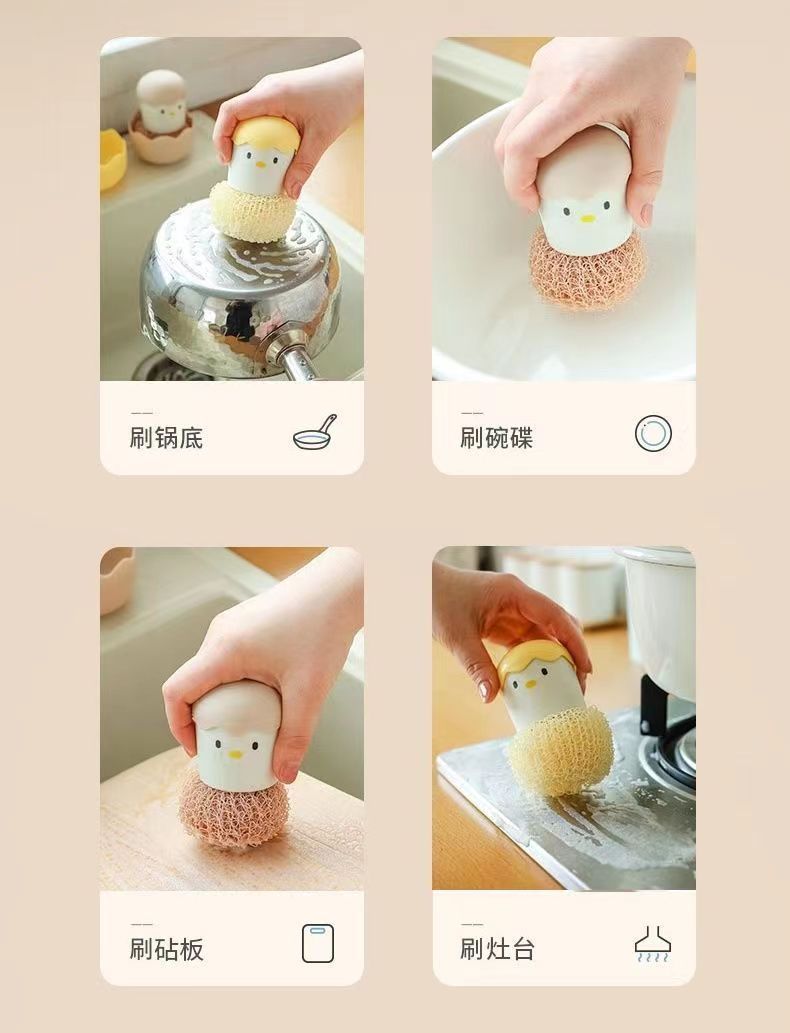 刷锅底

刷碗碟

刷砧板

刷灶台