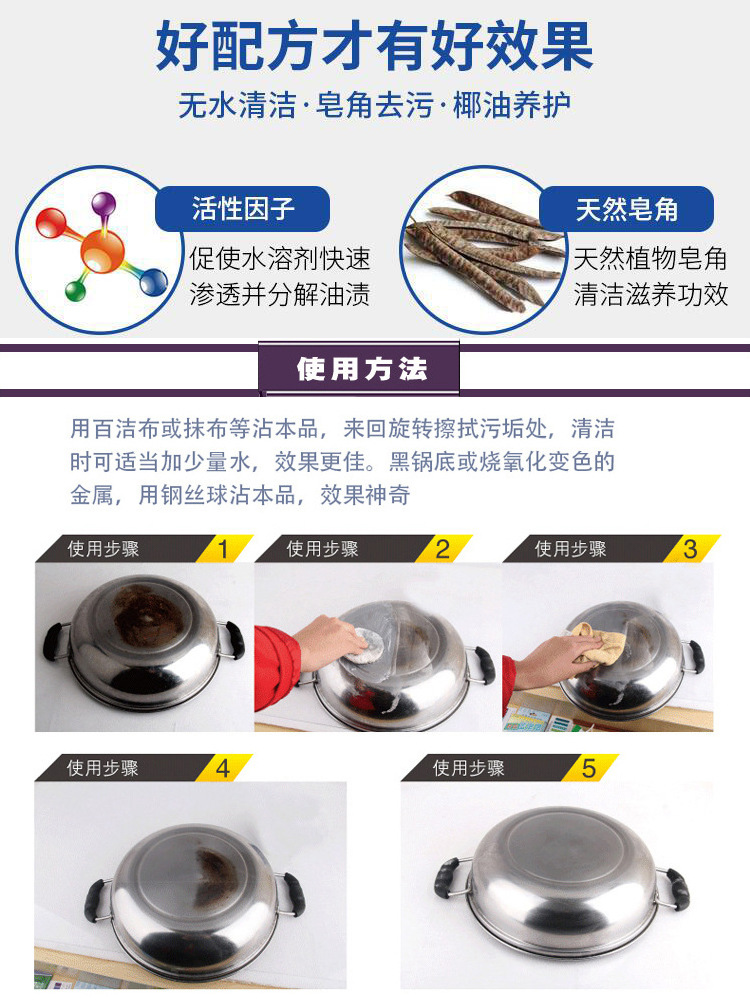 好配方才有好效果

无水清洁·皂角去污·椰油养护

活性因子

促使水溶剂快速渗透并分解油渍

天然皂角

天然植物皂角清洁滋养功效

使用方法

用百洁布或抹布等沾本品，来回旋转擦拭污垢处，清洁时可适当加少量水，效果更佳。黑锅底或烧氧化变色的金属，用钢丝球沾本品，效果神奇

使用步骤 1

使用步骤 2

使用步骤 3

使用步骤 4

使用步骤 5