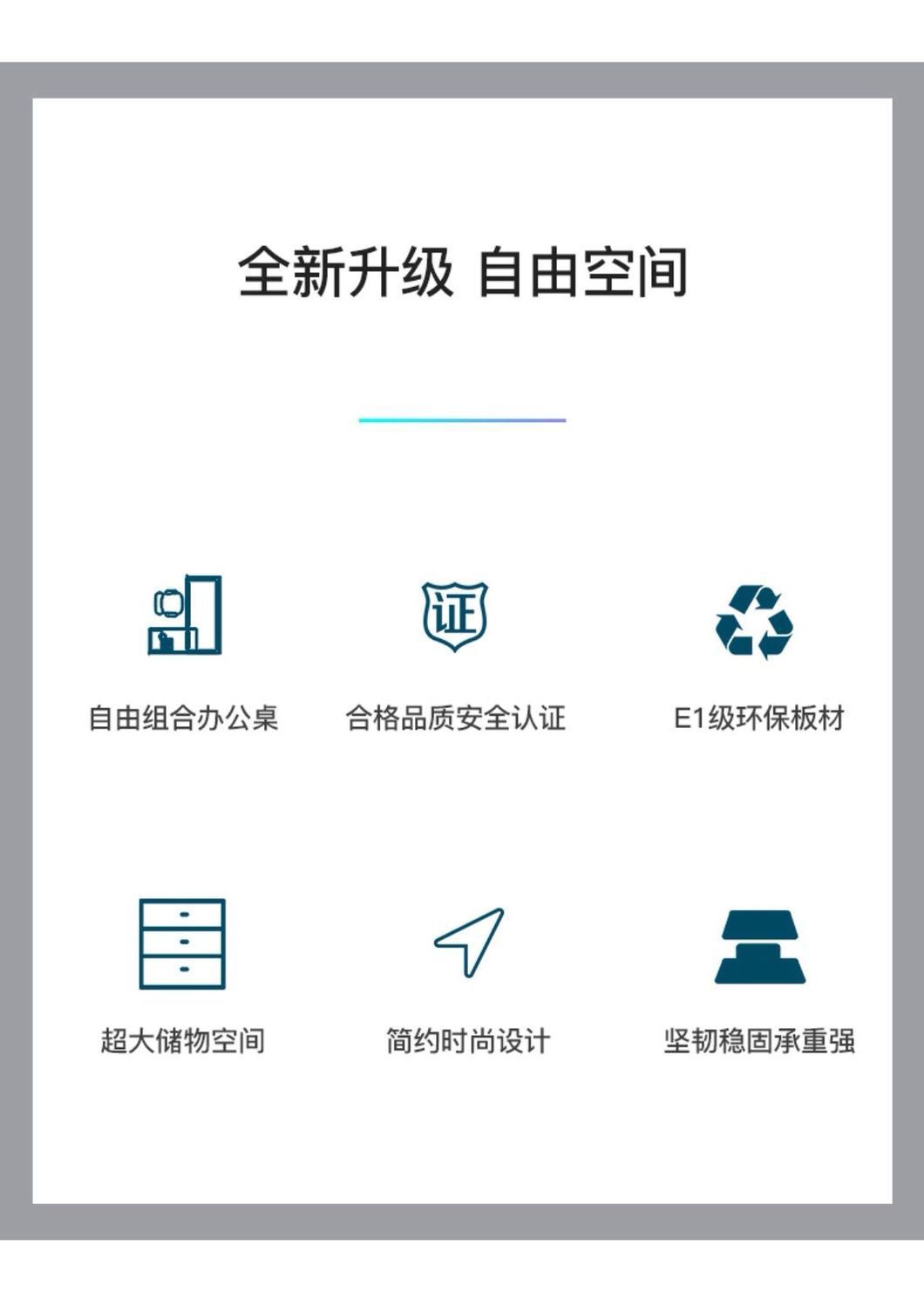 全新升级 自由空间

证

自由组合办公桌

合格品质安全认证

E1级环保板材

超大储物空间

简约时尚设计

坚韧稳固承重强