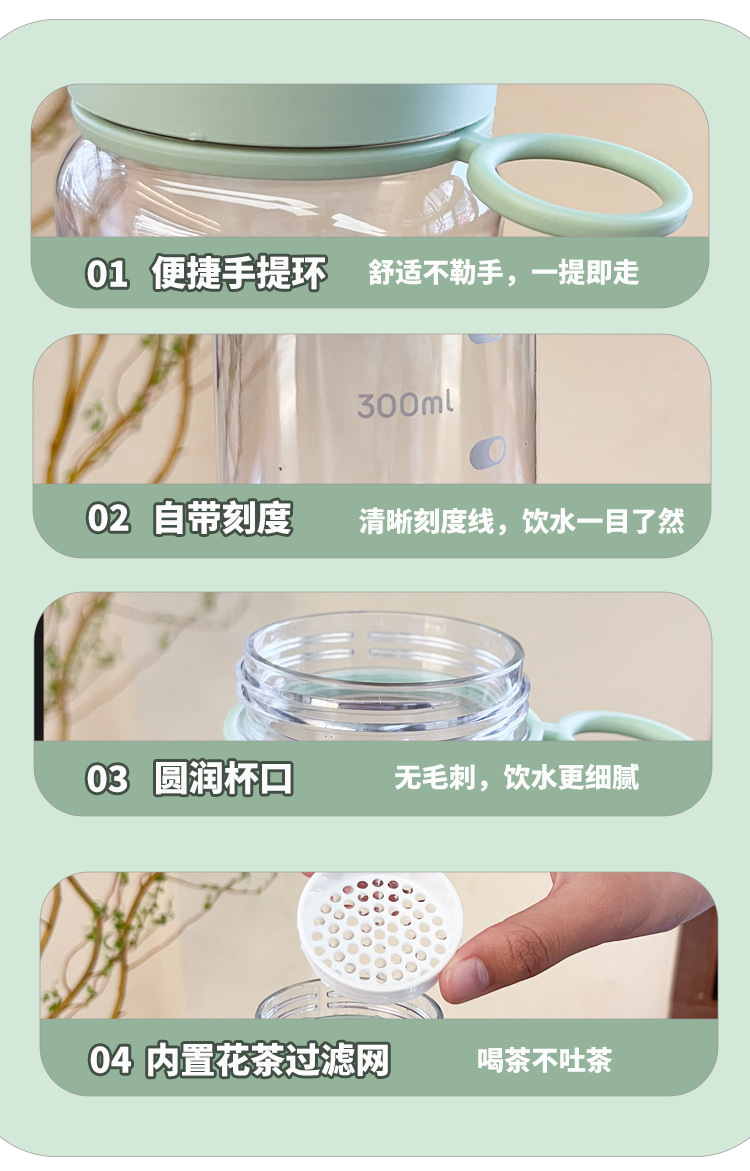 01 便捷手提环 舒适不勒手，一提即走

300ml

02 自带刻度 清晰刻度线，饮水一目了然

03 圆润杯口 无毛刺，饮水更细腻

04 内置花茶过滤网 喝茶不吐茶