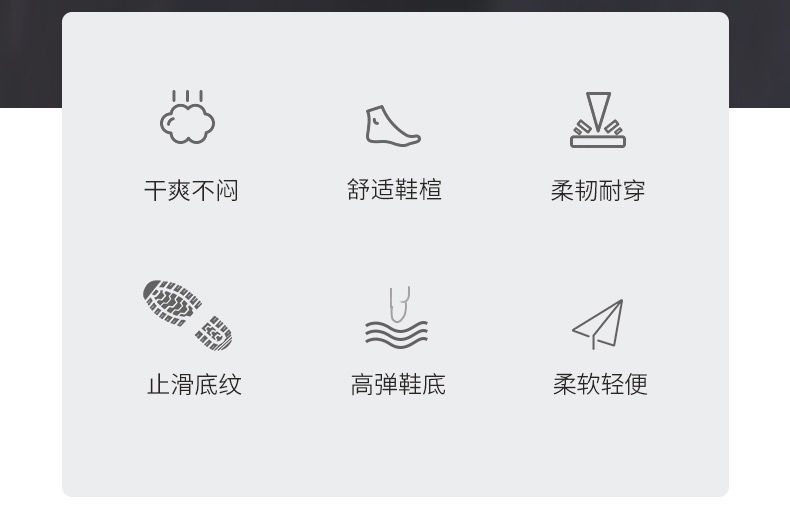 干爽不闷

舒适鞋楦

柔韧耐穿

止滑底纹

高弹鞋底

柔软轻便