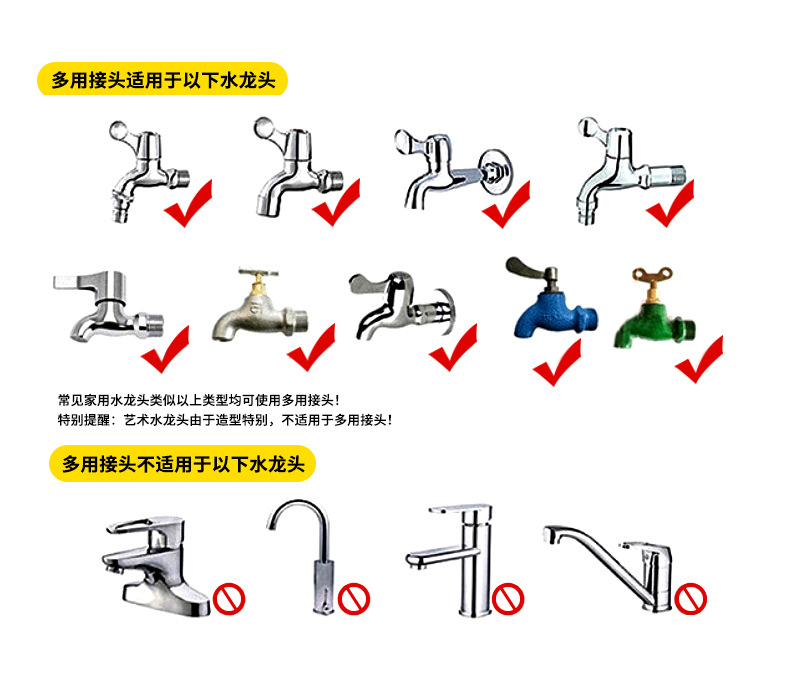 多用接头适用于以下水龙头

常见家用水龙头类似以上类型均可使用多用接头！
特别提醒：艺术水龙头由于造型特别，不适用于多用接头！

多用接头不适用于以下水龙头