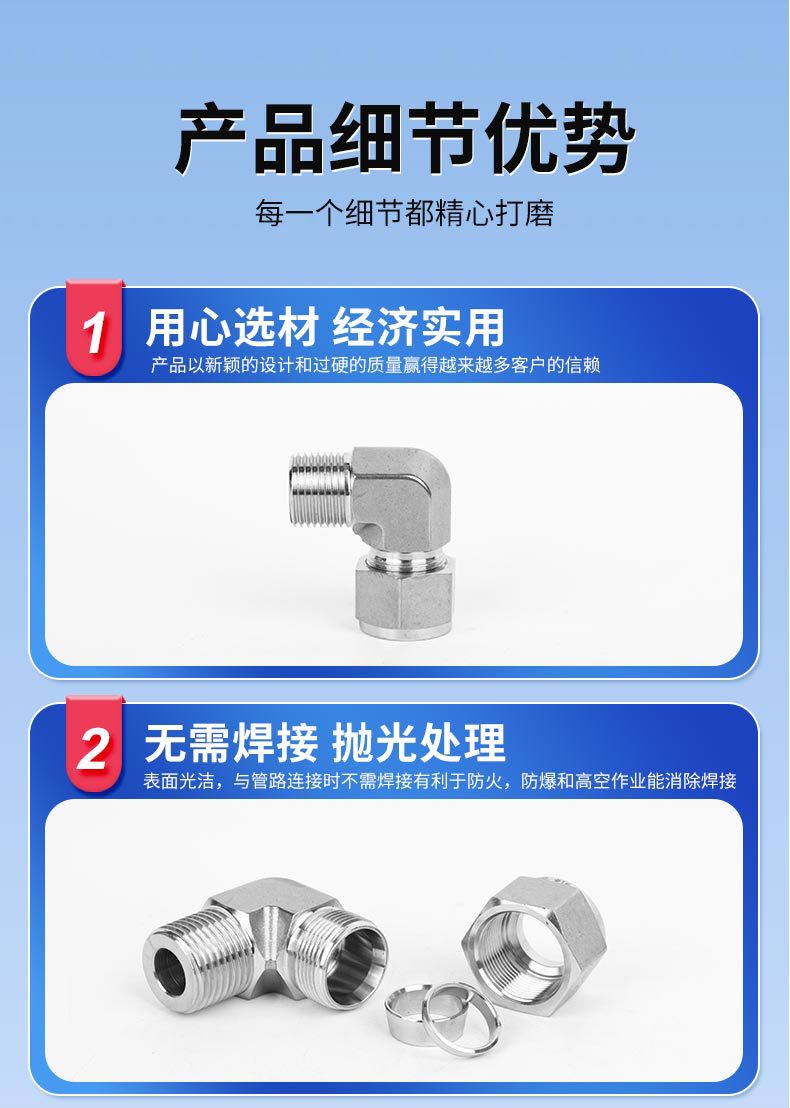 产品细节优势

每一个细节都精心打磨

1 用心选材 经济实用

产品以新颖的设计和过硬的质量赢得越来越多客户的信赖

2 无需焊接 抛光处理

表面光洁，与管路连接时不需焊接有利于防火，防爆和高空作业能消除焊接