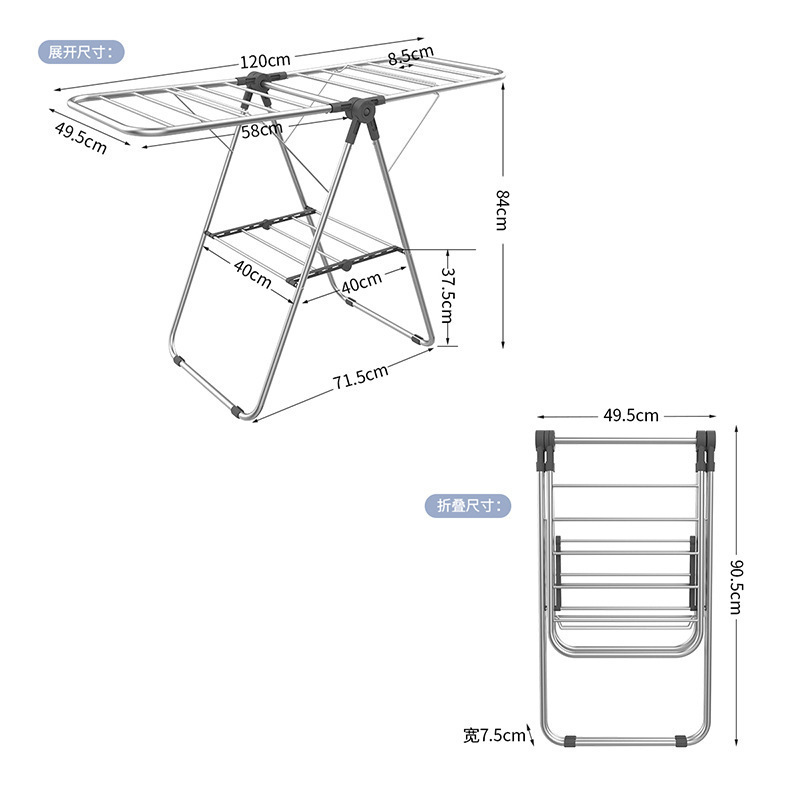 展开尺寸:

120cm

8.5cm

49.5cm

58cm

84cm

40cm

40cm

37.5cm

71.5cm

49.5cm

折叠尺寸:

90.5cm

宽7.5cm