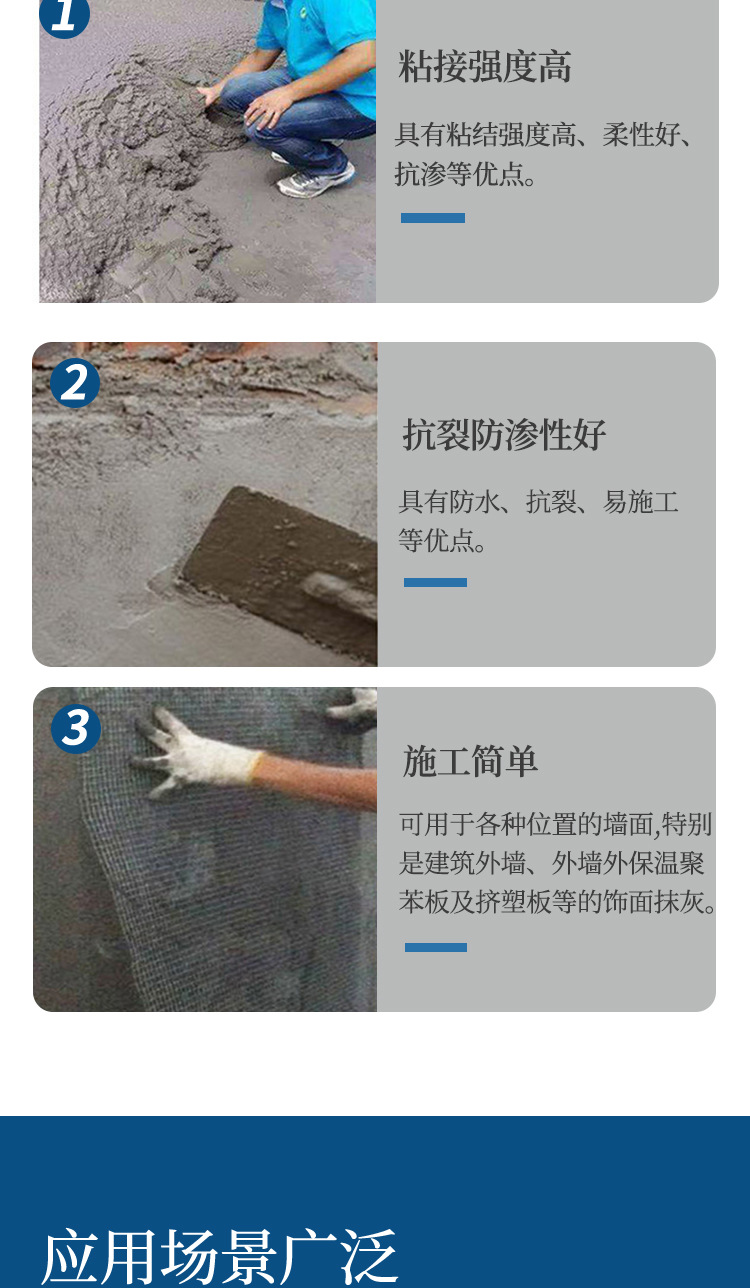 1

粘接强度高

具有粘结强度高、柔性好、抗渗等优点。

2

抗裂防渗性好

具有防水、抗裂、易施工等优点。

3

施工简单

可用于各种位置的墙面,特别是建筑外墙、外墙外保温聚苯板及挤塑板等的饰面抹灰。

应用场景广泛