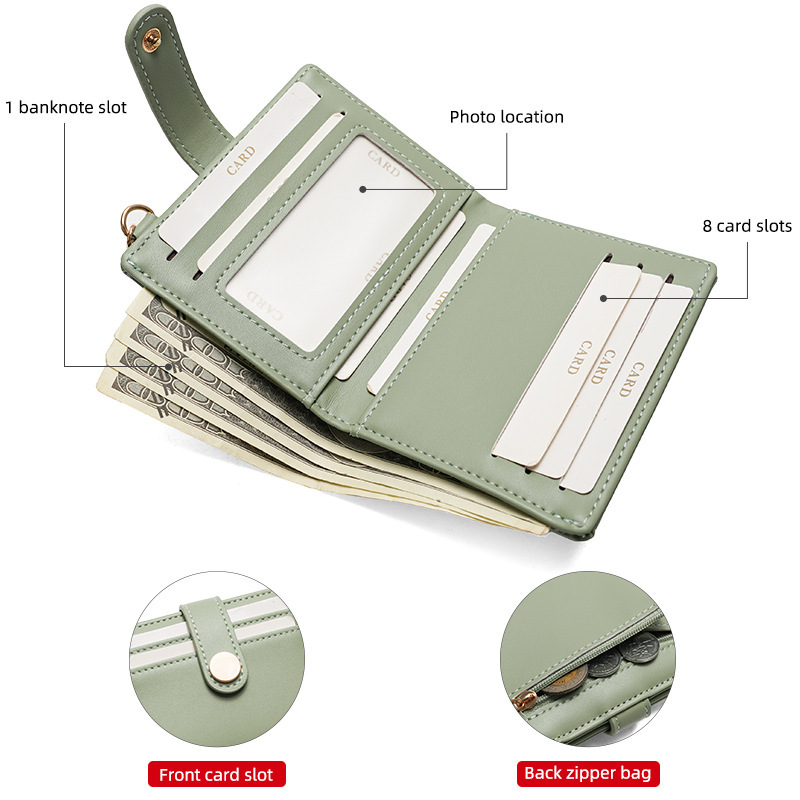 1 banknote slot

Photo location

8 card slots

CARD

CARD

CARD

CARD

CARD

CARD

CARD

CARD

Front card slot

Back zipper bag