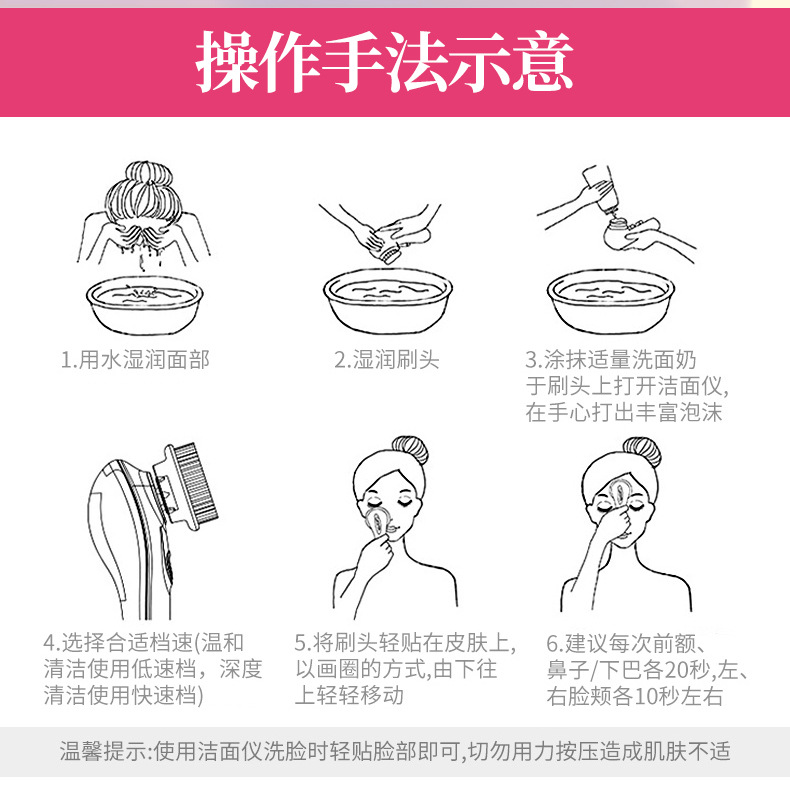 操作手法示意

1.用水湿润面部

2.湿润刷头

3.涂抹适量洗面奶于刷头上打开洁面仪,在手心打出丰富泡沫

4.选择合适档速(温和清洁使用低速档，深度清洁使用快速档)

5.将刷头轻贴在皮肤上,以画圈的方式,由下往上轻轻移动

6.建议每次前额、鼻子/下巴各20秒,左、右脸颊各10秒左右

温馨提示:使用洁面仪洗脸时轻贴脸部即可,切勿用力按压造成肌肤不适