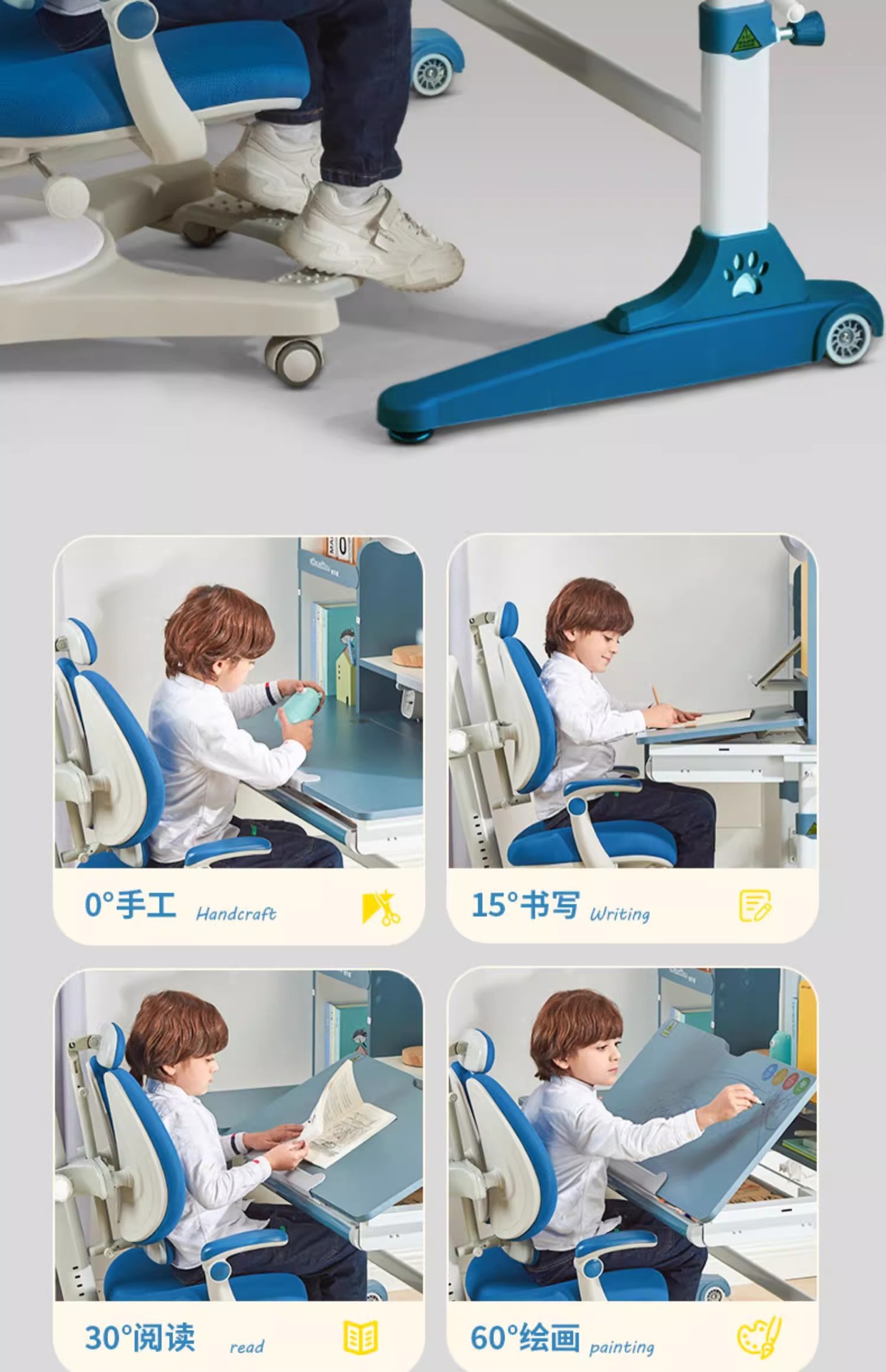 0°手工 Handcraft

15°书写 Writing

30°阅读 read

60°绘画 painting