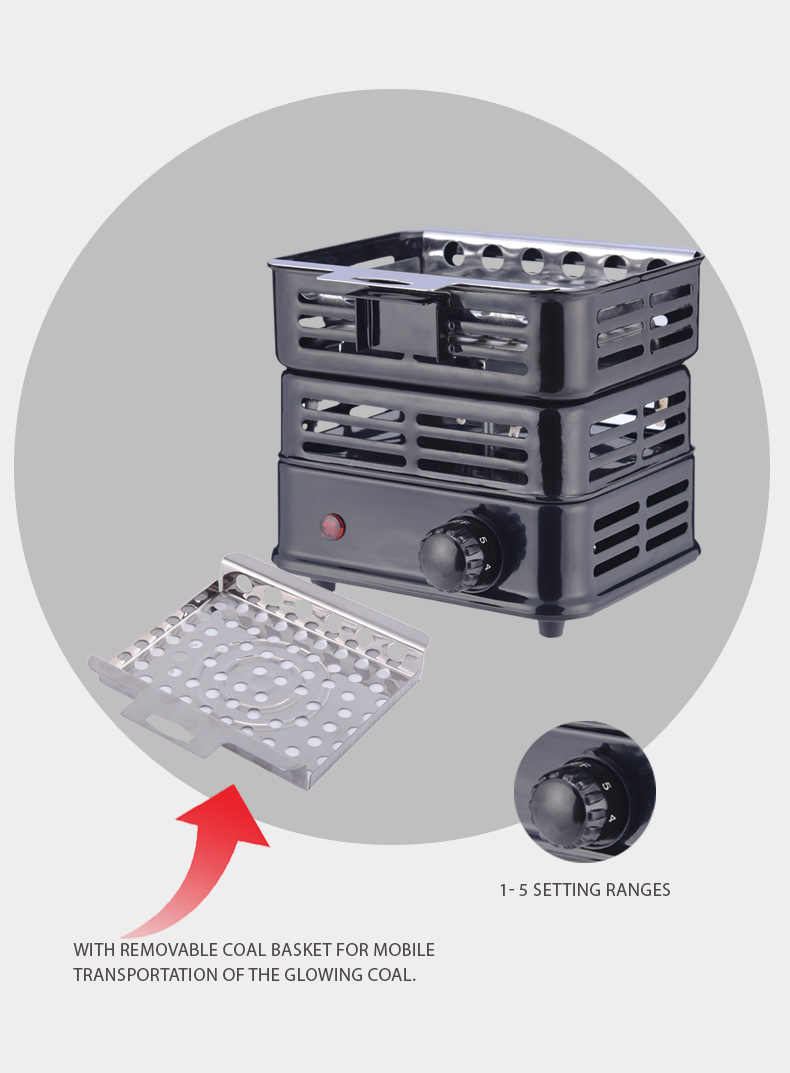 5
4

5
4

1- 5 SETTING RANGES

WITH REMOVABLE COAL BASKET FOR MOBILE TRANSPORTATION OF THE GLOWING COAL.