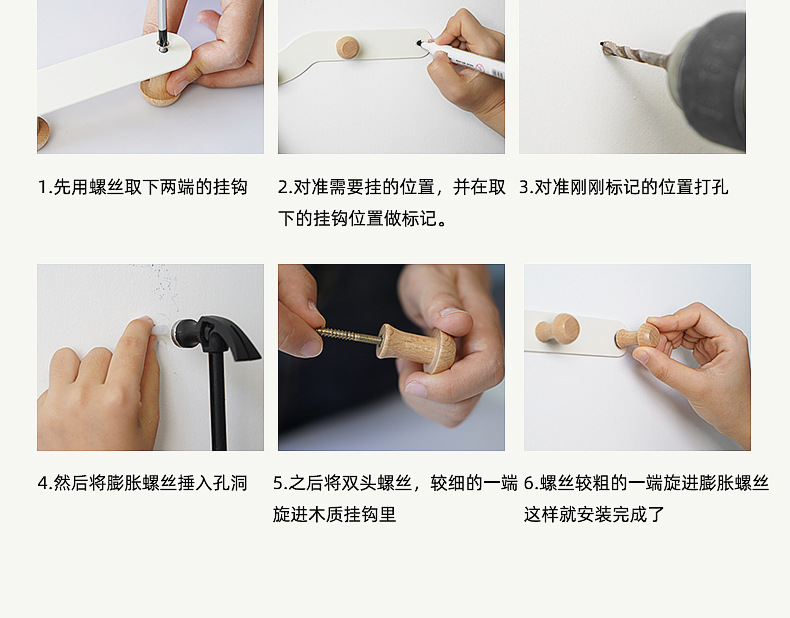 1.先用螺丝取下两端的挂钩

2.对准需要挂的位置，并在取下的挂钩位置做标记。

3.对准刚刚标记的位置打孔

4.然后将膨胀螺丝捶入孔洞

5.之后将双头螺丝，较细的一端旋进木质挂钩里

6.螺丝较粗的一端旋进膨胀螺丝这样就安装完成了