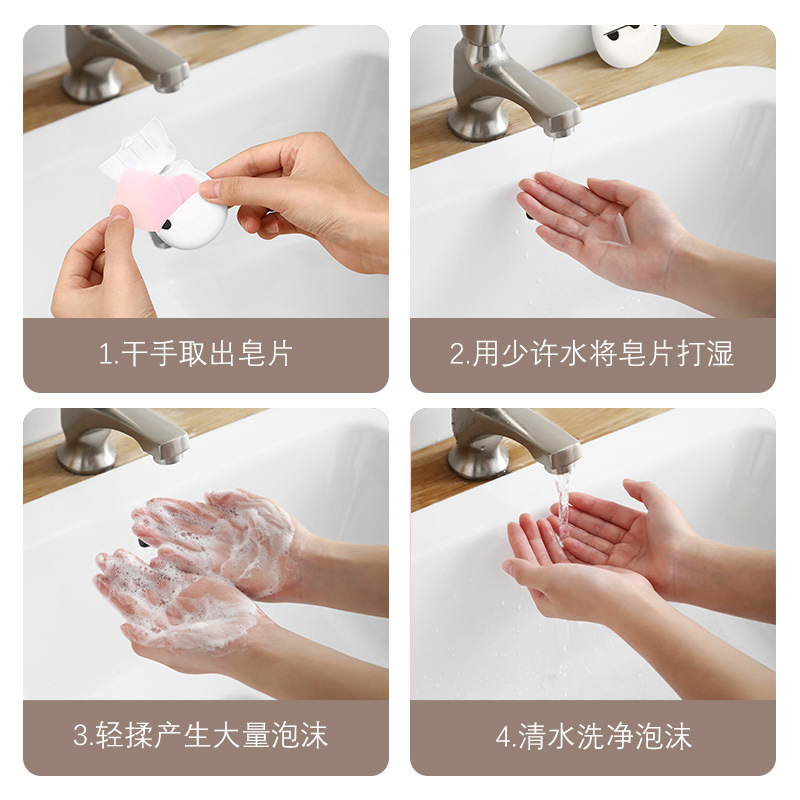 1.干手取出皂片

2.用少许水将皂片打湿

3.轻揉产生大量泡沫

4.清水洗净泡沫