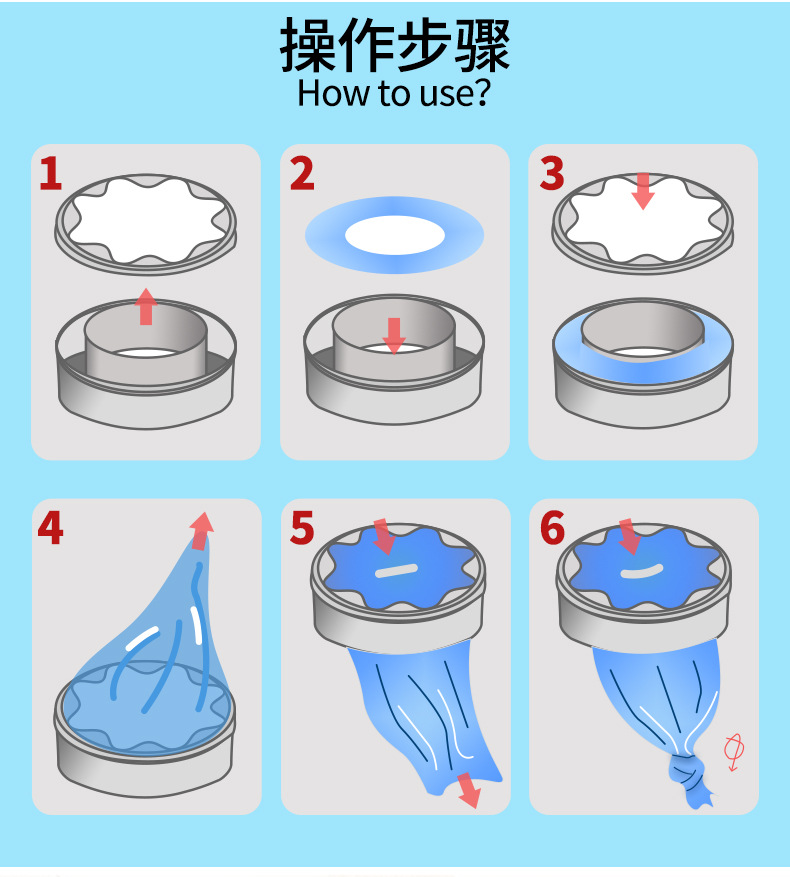 操作步骤
How to use?

1

2

3

4

5

6