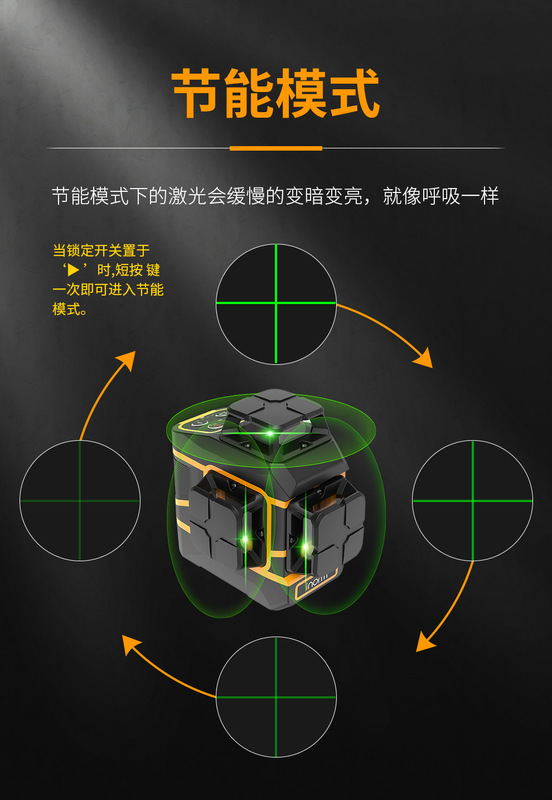 节能模式

节能模式下的激光会缓慢的变暗变亮，就像呼吸一样

当锁定开关置于‘▶’时,短按 键一次即可进入节能模式。