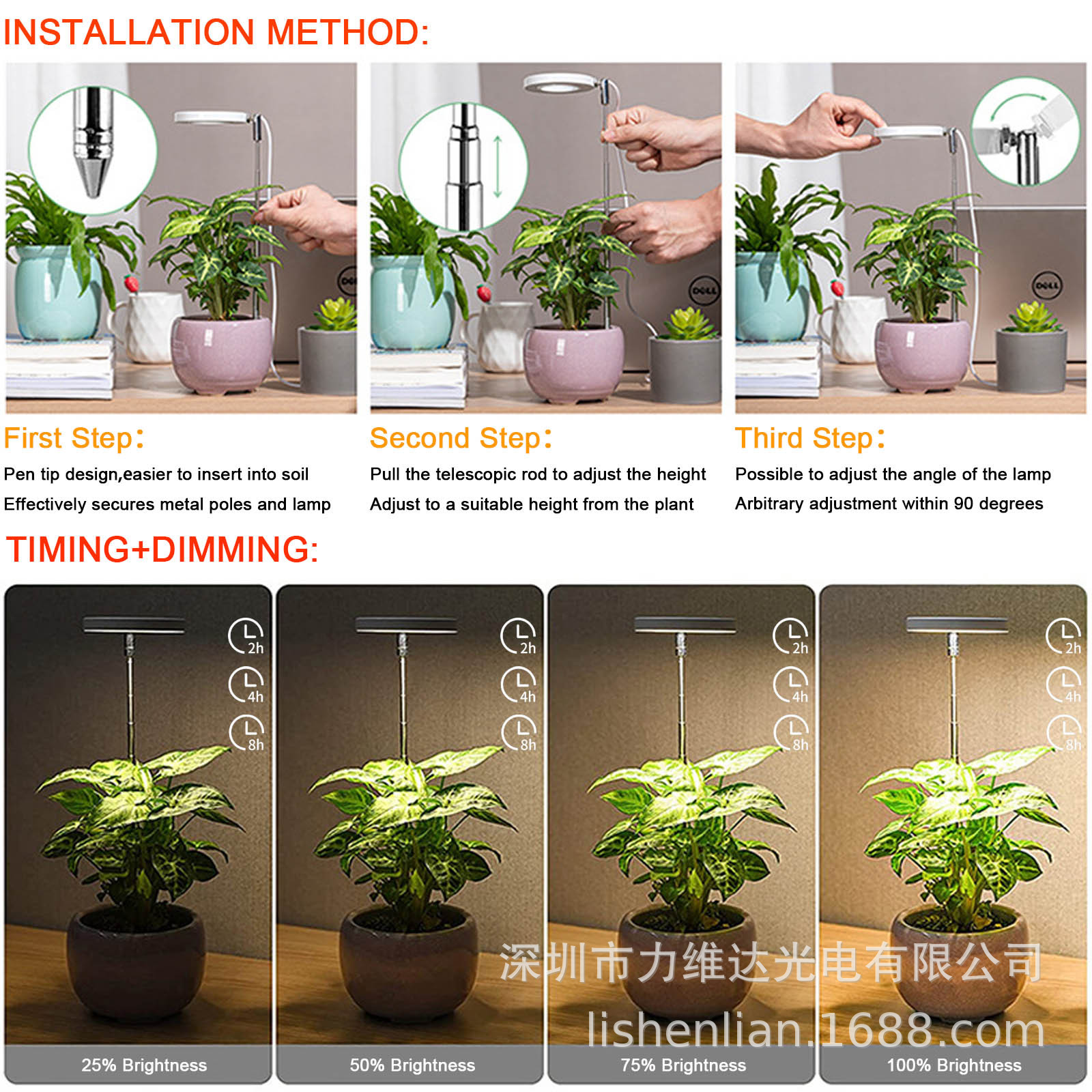 INSTALLATION METHOD:

DELL

DELL

DELL

First Step:
Pen tip design,easier to insert into soil
Effectively secures metal poles and lamp

Second Step:
Pull the telescopic rod to adjust the height
Adjust to a suitable height from the plant

Third Step:
Possible to adjust the angle of the lamp
Arbitrary adjustment within 90 degrees

TIMING+DIMMING:

2h
4h
8h
25% Brightness

2h
4h
8h
50% Brightness

2h
4h
8h
75% Brightness

2h
4h
8h
100% Brightness

深圳市力维达光电有限公司
lishenlian.1688.com