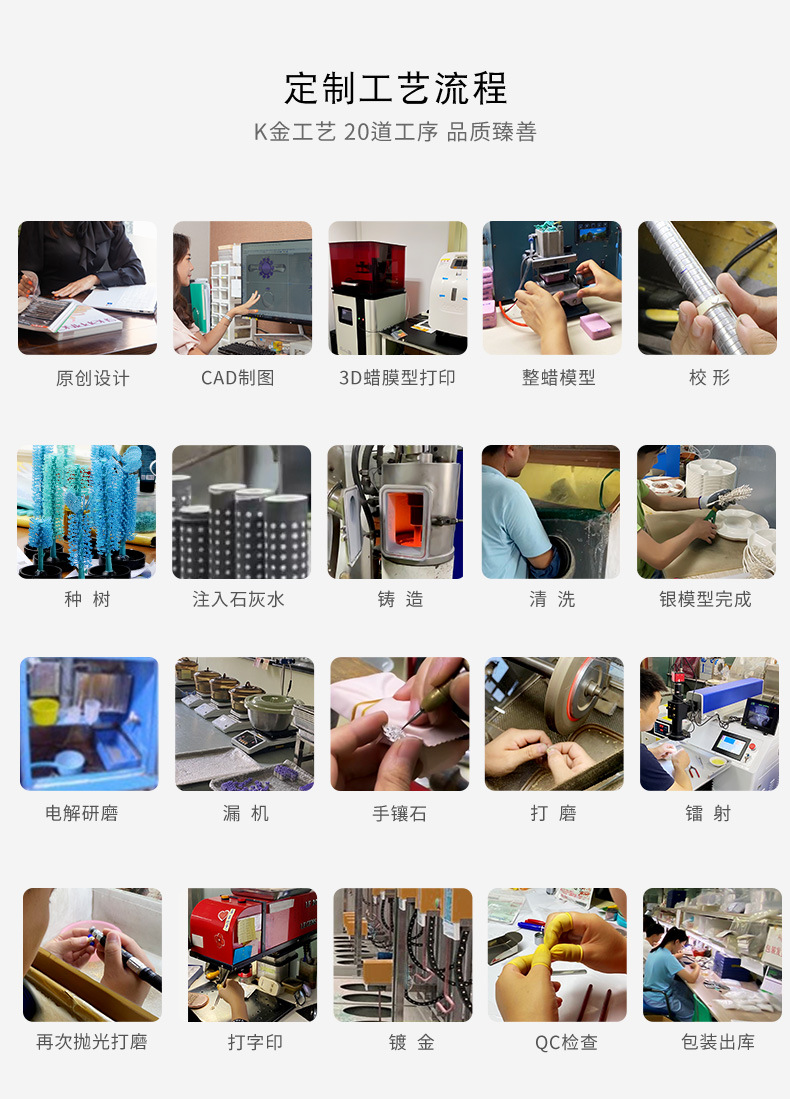 定制工艺流程

K金工艺 20道工序 品质臻善

原创设计

CAD制图

3D蜡膜型打印

整蜡模型

校 形

种 树

注入石灰水

铸 造

清 洗

银模型完成

电解研磨

漏 机

手镶石

打 磨

镭 射

再次抛光打磨

打字印

镀 金

QC检查

包装出库