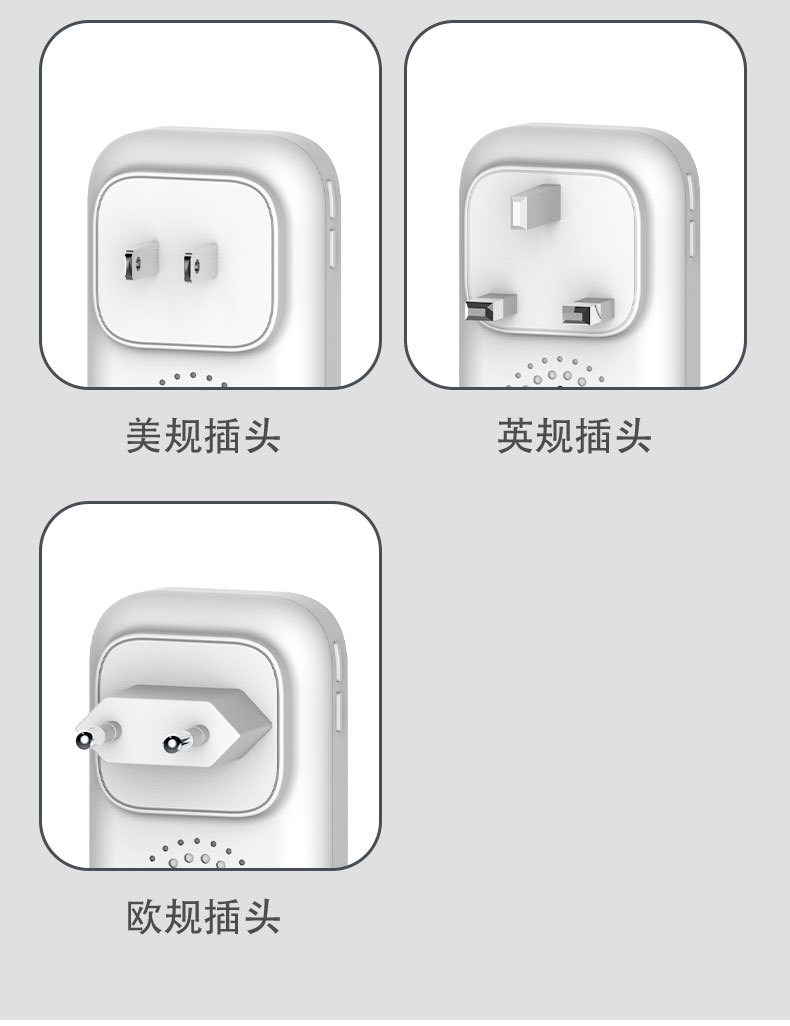 美规插头

英规插头

欧规插头