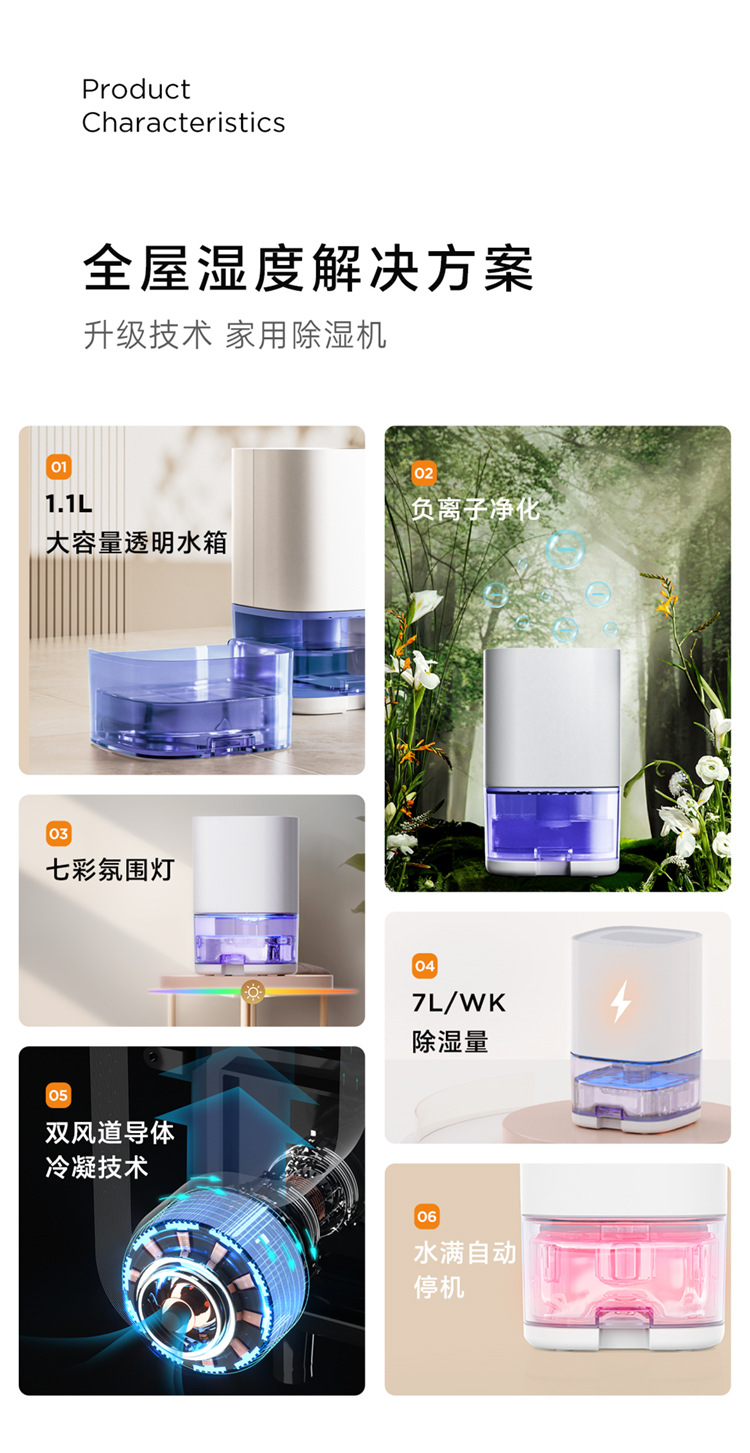 Product
Characteristics

全屋湿度解决方案

升级技术 家用除湿机

01
1.1L
大容量透明水箱

02
负离子净化

03
七彩氛围灯

04
7L/WK
除湿量

05
双风道导体
冷凝技术

06
水满自动
停机